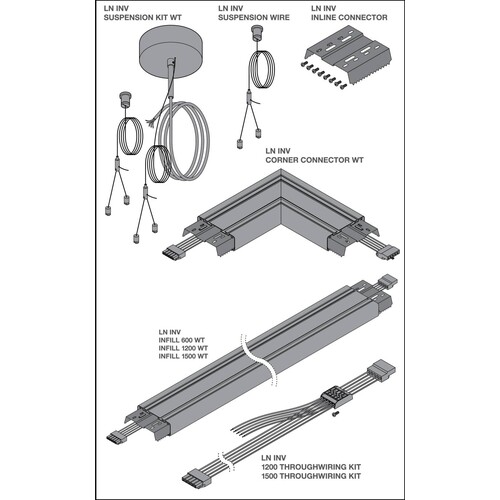 LN INV
SUSPENSION KIT WT

LN INV
SUSPENSION WIRE

LN INV
INLINE CONNECTOR

LN INV
CORNER CONNECTOR WT

LN INV
INFILL 600 WT
INFILL 1200 WT
INFILL 1500 WT

LN INV
1200 THROUGHWIRING KIT
1500 THROUGHWIRING KIT