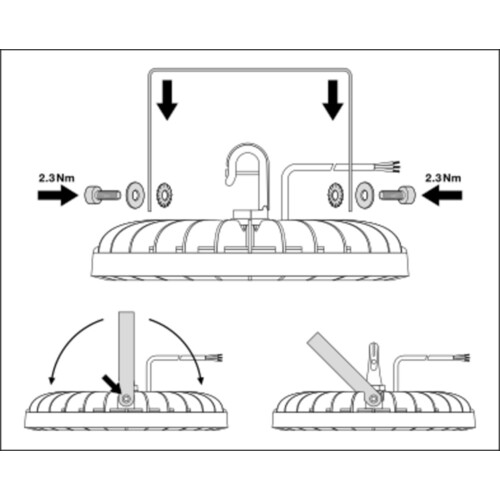 2.3 Nm

2.3 Nm