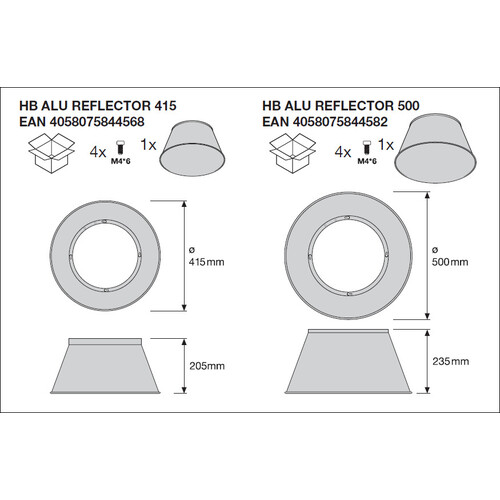 HB ALU REFLECTOR 415
EAN 4058075844568

4x M4*6 1x

ø
415mm

205mm

HB ALU REFLECTOR 500
EAN 4058075844582

4x M4*6 1x

ø
500mm

235mm