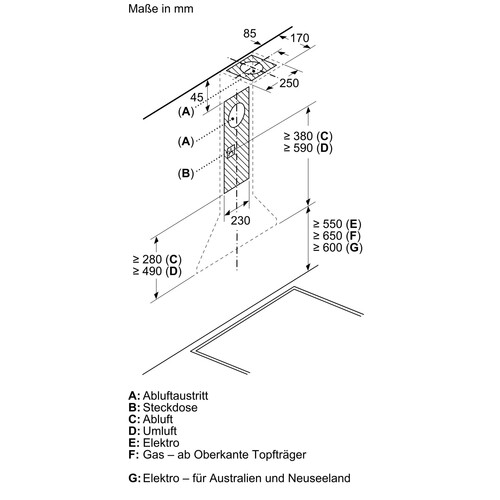 Maße in mm

85
170
250
45
(A)
(A)
(B)
≥ 380 (C)
≥ 590 (D)
230
≥ 550 (E)
≥ 650 (F)
≥ 600 (G)
≥ 280 (C)
≥ 490 (D)

A: Abluftaustritt
B: Steckdose
C: Abluft
D: Umluft
E: Elektro
F: Gas – ab Oberkante Topfträger

G: Elektro – für Australien und Neuseeland