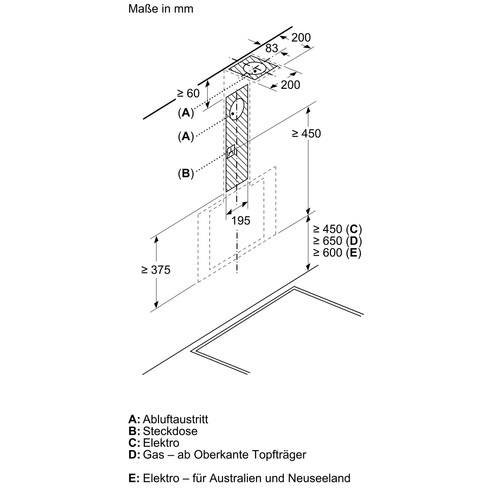 Maße in mm

200
83
200
≥ 60
(A)
(A)
(B)
≥ 450
195
≥ 450 (C)
≥ 650 (D)
≥ 600 (E)
≥ 375

A: Abluftaustritt
B: Steckdose
C: Elektro
D: Gas – ab Oberkante Topfträger

E: Elektro – für Australien und Neuseeland