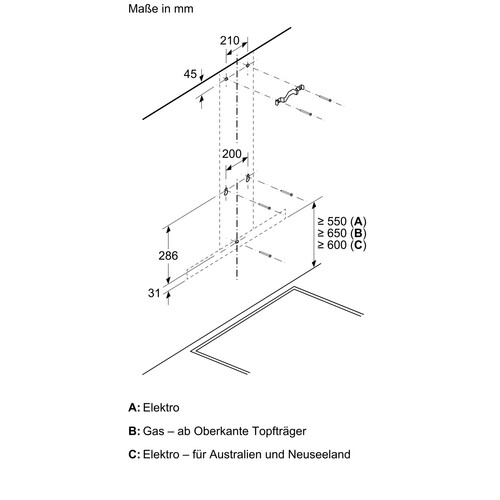 Maße in mm

210

45

200

≥ 550 (A)
≥ 650 (B)
≥ 600 (C)

286

31

A: Elektro

B: Gas – ab Oberkante Topfträger

C: Elektro – für Australien und Neuseeland