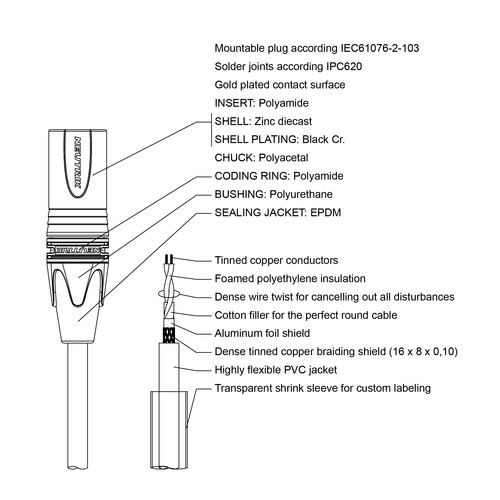 Mountable plug according IEC61076-2-103
Solder joints according IPC620
Gold plated contact surface
INSERT: Polyamide
SHELL: Zinc diecast
SHELL PLATING: Black Cr.
CHUCK: Polyacetal
CODING RING: Polyamide
BUSHING: Polyurethane
SEALING JACKET: EPDM

NEUTRIK

NEUTRIK

Tinned copper conductors
Foamed polyethylene insulation
Dense wire twist for cancelling out all disturbances
Cotton filler for the perfect round cable
Aluminum foil shield
Dense tinned copper braiding shield (16 x 8 x 0,10)
Highly flexible PVC jacket
Transparent shrink sleeve for custom labeling