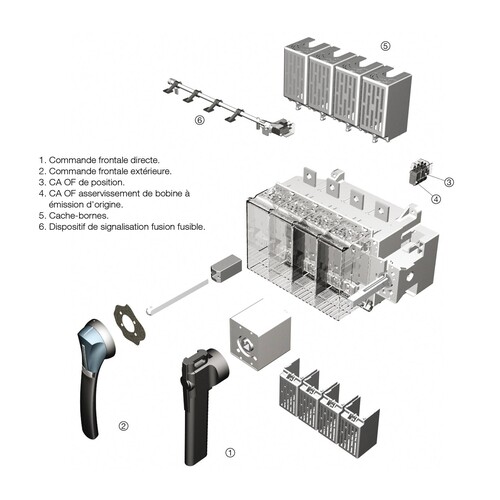 ⑤

⑥

1. Commande frontale directe.
2. Commande frontale extérieure.
3. CA OF de position.
4. CA OF asservissement de bobine à émission d'origine.
5. Cache-bornes.
6. Dispositif de signalisation fusion fusible.

③

④

②

①