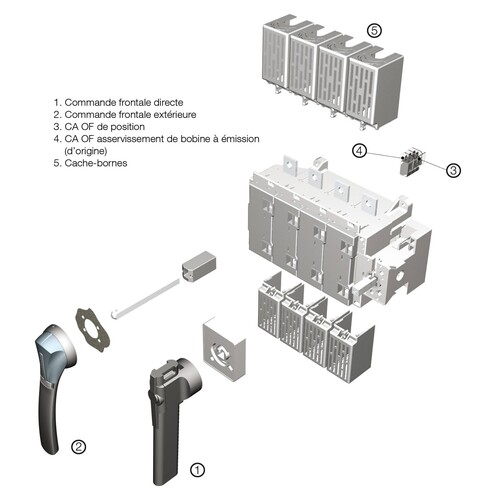 5

1. Commande frontale directe
2. Commande frontale extérieure
3. CA OF de position
4. CA OF asservissement de bobine à émission (d'origine)
5. Cache-bornes

4

3

2

1