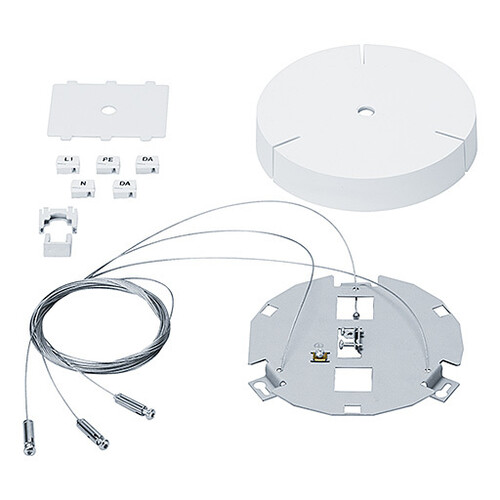 L1
PE
DA
N
DA