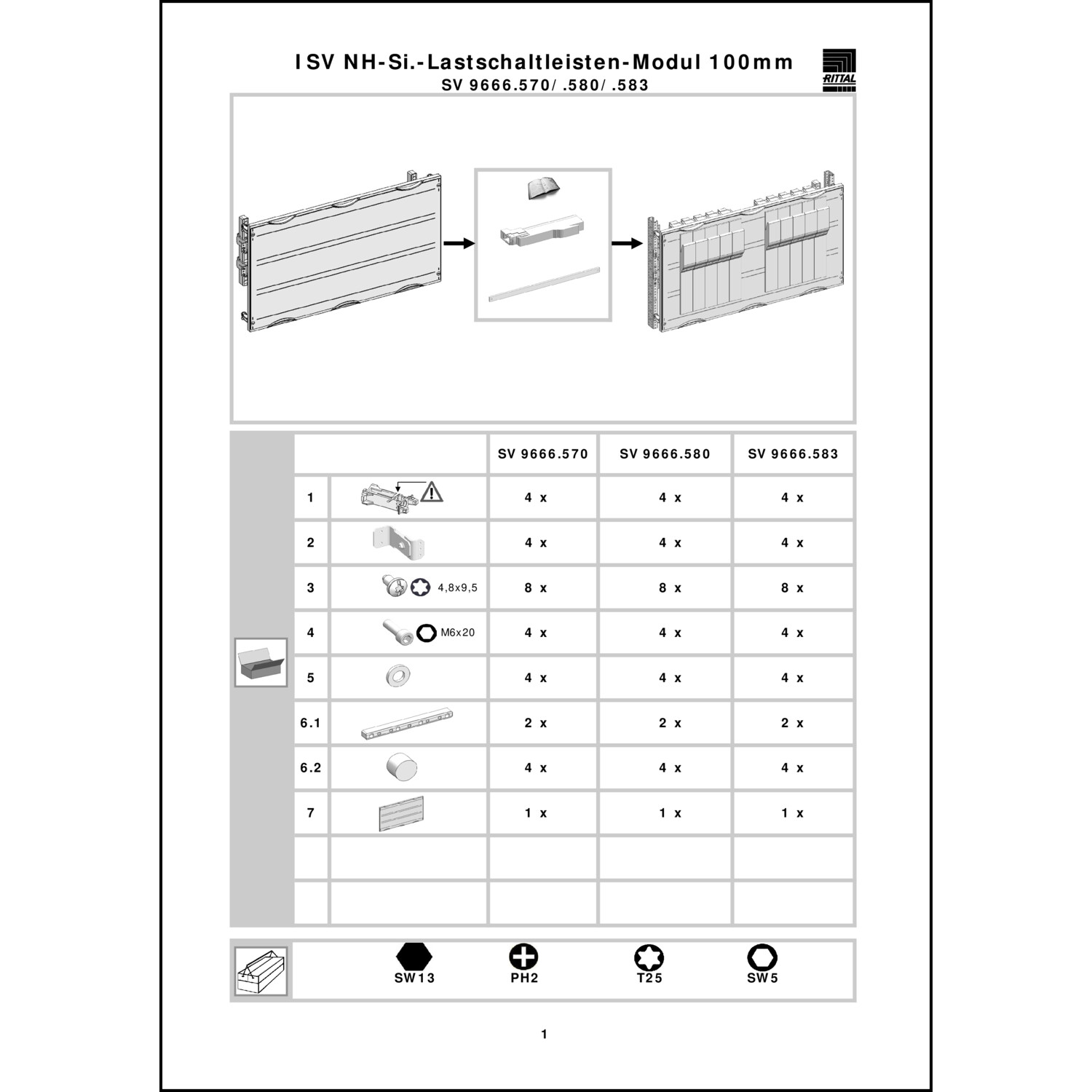 ISV NH-Si.-Lastschaltleisten-Modul 100mm
SV 9666.570/ .580/ .583

RITTAL

| | | SV 9666.570 | SV 9666.580 | SV 9666.583 |
|---|---|---|---|---|
| 1 | | 4 x | 4 x | 4 x |
| 2 | | 4 x | 4 x | 4 x |
| 3 | 4,8x9,5 | 8 x | 8 x | 8 x |
| 4 | M6x20 | 4 x | 4 x | 4 x |
| 5 | | 4 x | 4 x | 4 x |
| 6.1 | | 2 x | 2 x | 2 x |
| 6.2 | | 4 x | 4 x | 4 x |
| 7 | | 1 x | 1 x | 1 x |
| | | | | |
| | | | | |

SW13 PH2 T25 SW5

1