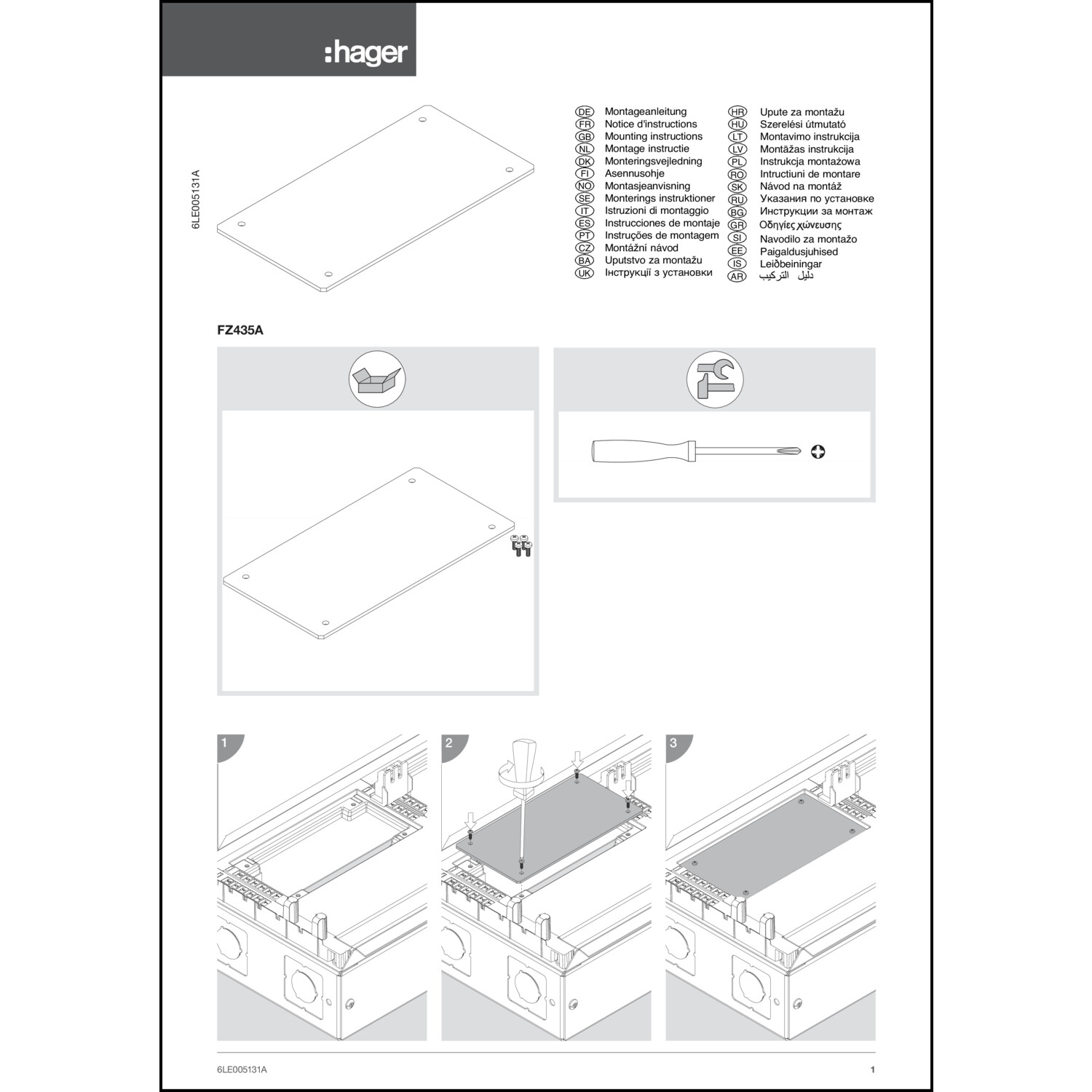 :hager

6LE005131A

DE Montageanleitung
FR Notice d'instructions
GB Mounting instructions
NL Montage instructie
DK Monteringsvejledning
FI Asennusohje
NO Montasjeanvisning
SE Monterings instruktioner
IT Istruzioni di montaggio
ES Instrucciones de montaje
PT Instruções de montagem
CZ Montážní návod
BA Uputstvo za montažu
UK Інструкції з установки

HR Upute za montažu
HU Szerelési útmutató
LT Montavimo instrukcija
LV Montāžas instrukcija
PL Instrukcja montażowa
RO Intructiuni de montare
SK Návod na montáž
RU Указания по установке
BG Инструкции за монтаж
GR Οδηγίες χώνευσης
SI Navodilo za montažo
EE Paigaldusjuhised
IS Leiðbeiningar
AR دليل التركيب

FZ435A

1

2

3

6LE005131A

1