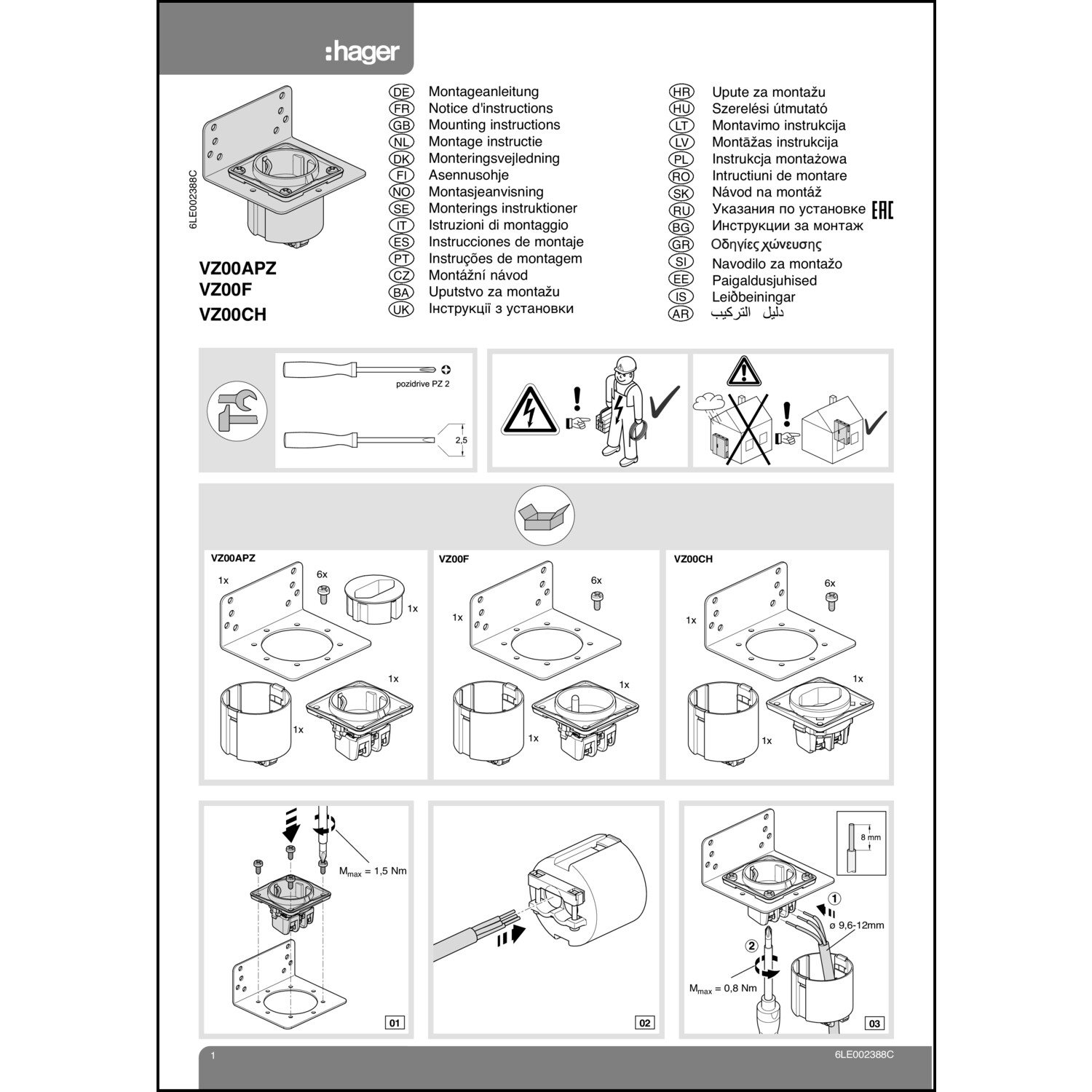 :hager

6LE002388C

VZ00APZ
VZ00F
VZ00CH

DE Montageanleitung
FR Notice d'instructions
GB Mounting instructions
NL Montage instructie
DK Monteringsvejledning
FI Asennusohje
NO Montasjeanvisning
SE Monterings instruktioner
IT Istruzioni di montaggio
ES Instrucciones de montaje
PT Instruções de montagem
CZ Montážní návod
BA Uputstvo za montažu
UK Інструкції з установки

HR Upute za montažu
HU Szerelési útmutató
LT Montavimo instrukcija
LV Montāžas instrukcija
PL Instrukcja montażowa
RO Intructiuni de montare
SK Návod na montáž
RU Указания по установке EAC
BG Инструкции за монтаж
GR Οδηγίες χώνευσης
SI Navodilo za montažo
EE Paigaldusjuhised
IS Leiðbeiningar
AR دليل التركيب

pozidrive PZ 2

2,5

VZ00APZ
1x
6x
1x
1x
1x

VZ00F
6x
1x
1x
1x

VZ00CH
6x
1x
1x
1x

$M_{max}$ = 1,5 Nm

01

02

8 mm
1
ø 9,6-12mm
2
$M_{max}$ = 0,8 Nm

03

1
6LE002388C