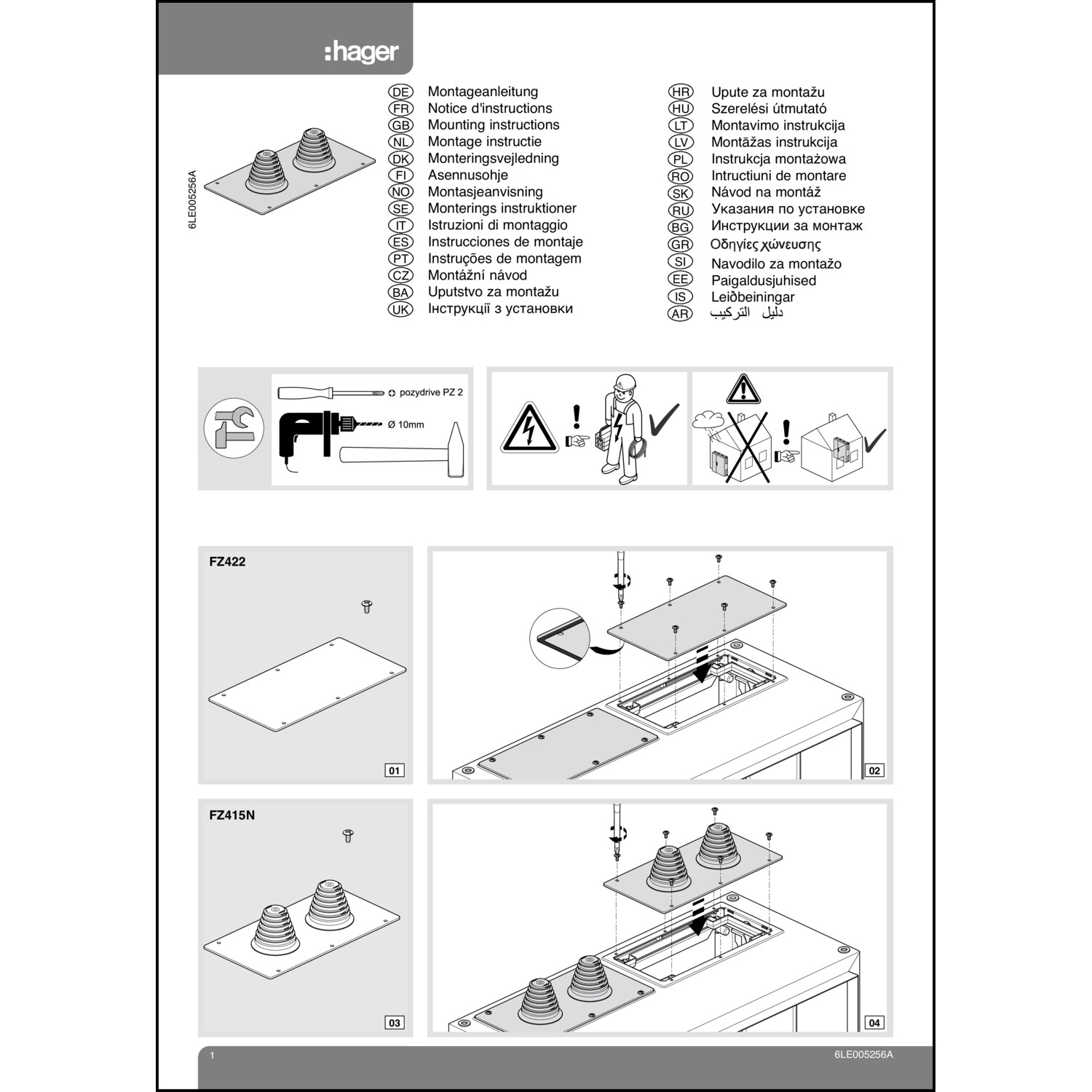 :hager

6LE005256A

DE Montageanleitung
FR Notice d'instructions
GB Mounting instructions
NL Montage instructie
DK Monteringsvejledning
FI Asennusohje
NO Montasjeanvisning
SE Monterings instruktioner
IT Istruzioni di montaggio
ES Instrucciones de montaje
PT Instruções de montagem
CZ Montážní návod
BA Uputstvo za montažu
UK Інструкції з установки

HR Upute za montažu
HU Szerelési útmutató
LT Montavimo instrukcija
LV Montāžas instrukcija
PL Instrukcja montażowa
RO Intructiuni de montare
SK Návod na montáž
RU Указания по установке
BG Инструкции за монтаж
GR Οδηγίες χώνευσης
SI Navodilo za montažo
EE Paigaldusjuhised
IS Leiðbeiningar
AR دليل التركيب

pozydrive PZ 2
Ø 10mm

FZ422

01

02

FZ415N

03

04

1

6LE005256A