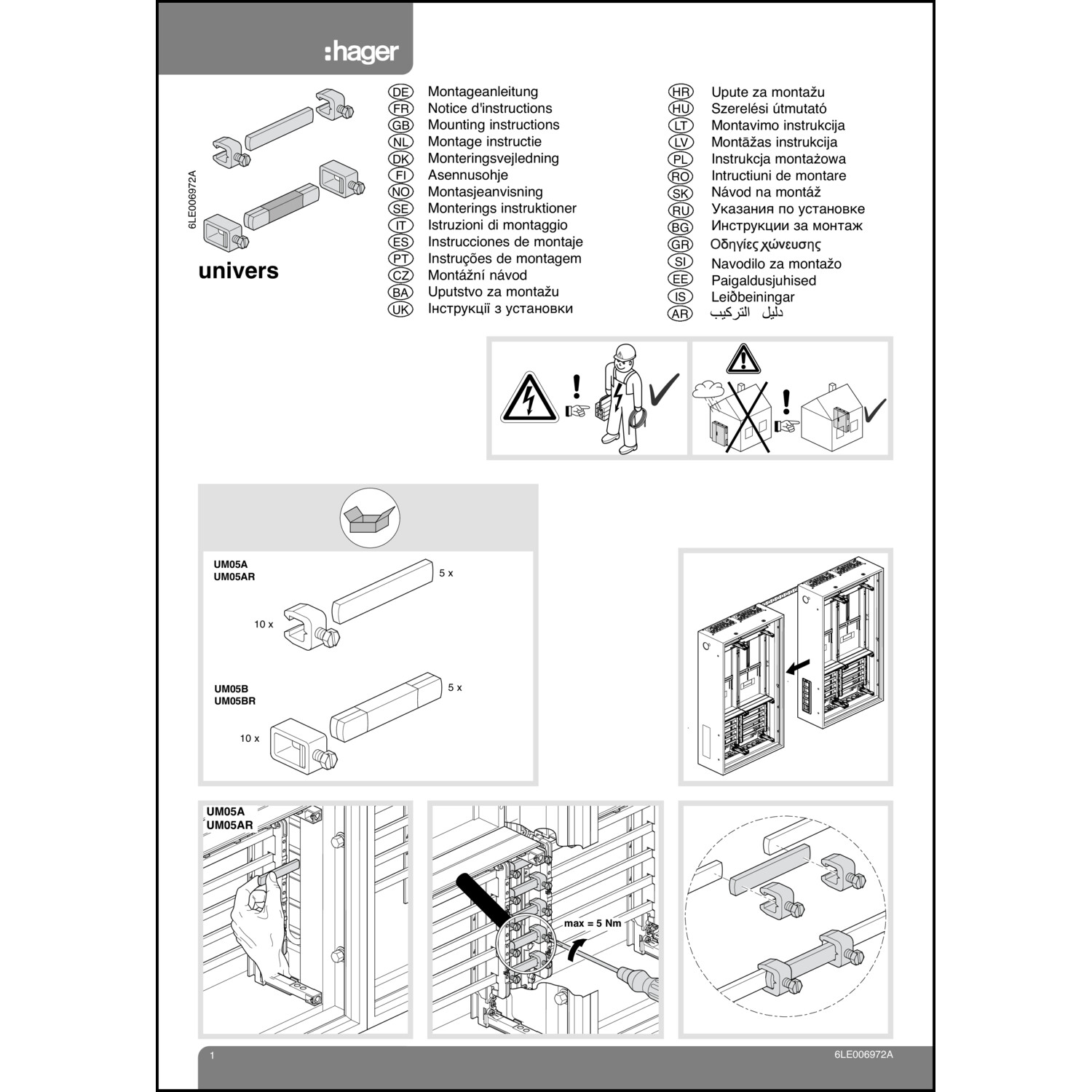 :hager

6LE006972A

univers

DE Montageanleitung
FR Notice d'instructions
GB Mounting instructions
NL Montage instructie
DK Monteringsvejledning
FI Asennusohje
NO Montasjeanvisning
SE Monterings instruktioner
IT Istruzioni di montaggio
ES Instrucciones de montaje
PT Instruções de montagem
CZ Montážní návod
BA Uputstvo za montažu
UK Інструкції з установки

HR Upute za montažu
HU Szerelési útmutató
LT Montavimo instrukcija
LV Montāžas instrukcija
PL Instrukcja montażowa
RO Intructiuni de montare
SK Návod na montáž
RU Указания по установке
BG Инструкции за монтаж
GR Οδηγίες χώνευσης
SI Navodilo za montažo
EE Paigaldusjuhised
IS Leiðbeiningar
AR دليل التركيب

UM05A
UM05AR
5 x
10 x

UM05B
UM05BR
5 x
10 x

UM05A
UM05AR

max = 5 Nm

1
6LE006972A