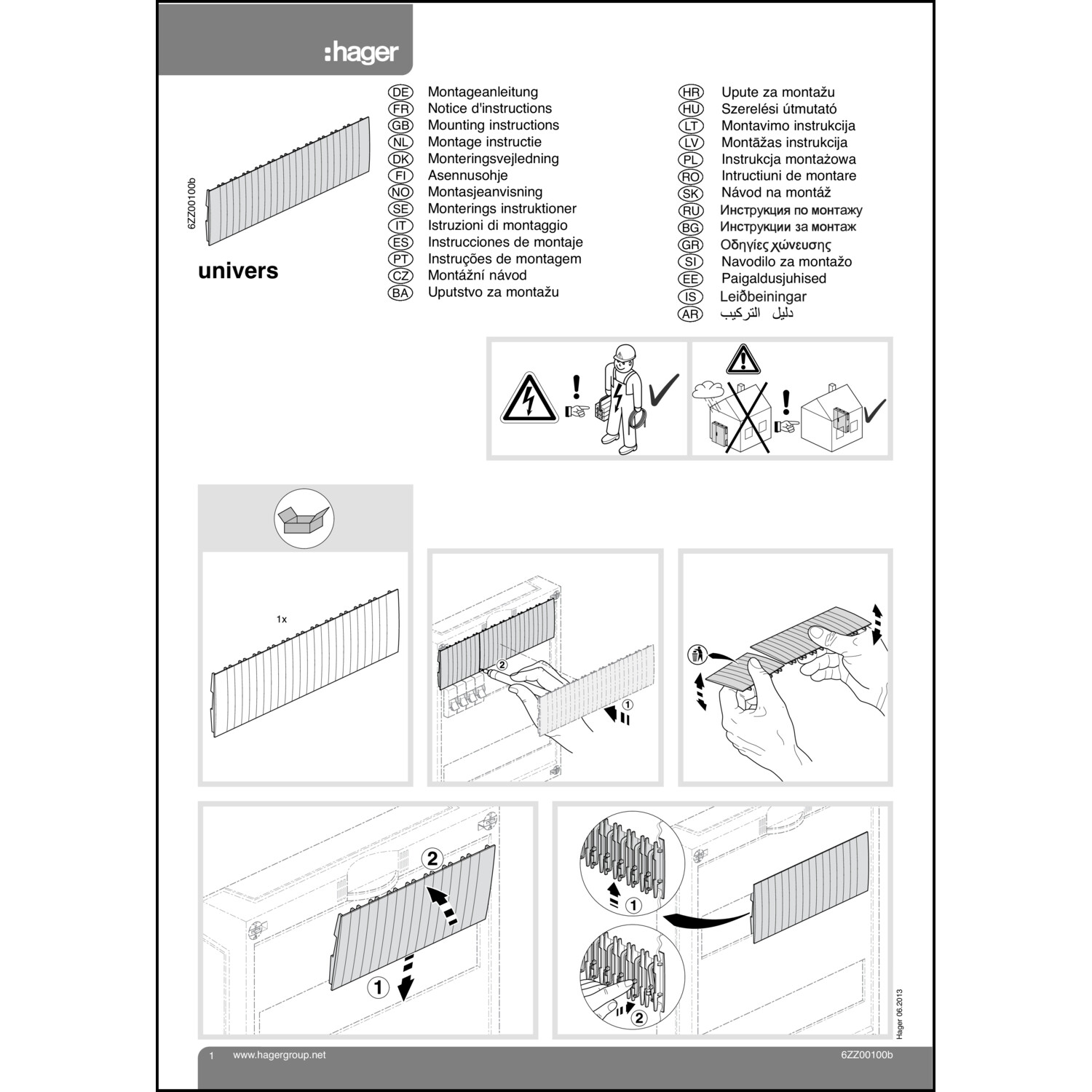 :hager

6ZZ00100b

univers

DE Montageanleitung
FR Notice d'instructions
GB Mounting instructions
NL Montage instructie
DK Monteringsvejledning
FI Asennusohje
NO Montasjeanvisning
SE Monterings instruktioner
IT Istruzioni di montaggio
ES Instrucciones de montaje
PT Instruções de montagem
CZ Montážní návod
BA Uputstvo za montažu

HR Upute za montažu
HU Szerelési útmutató
LT Montavimo instrukcija
LV Montāžas instrukcija
PL Instrukcja montażowa
RO Intructiuni de montare
SK Návod na montáž
RU Инструкция по монтажу
BG Инструкции за монтаж
GR Οδηγίες χώνευσης
SI Navodilo za montažo
EE Paigaldusjuhised
IS Leiðbeiningar
AR دليل التركيب

1x

2

1

2

1

1

2

Hager 06.2013

1 www.hagergroup.net 6ZZ00100b