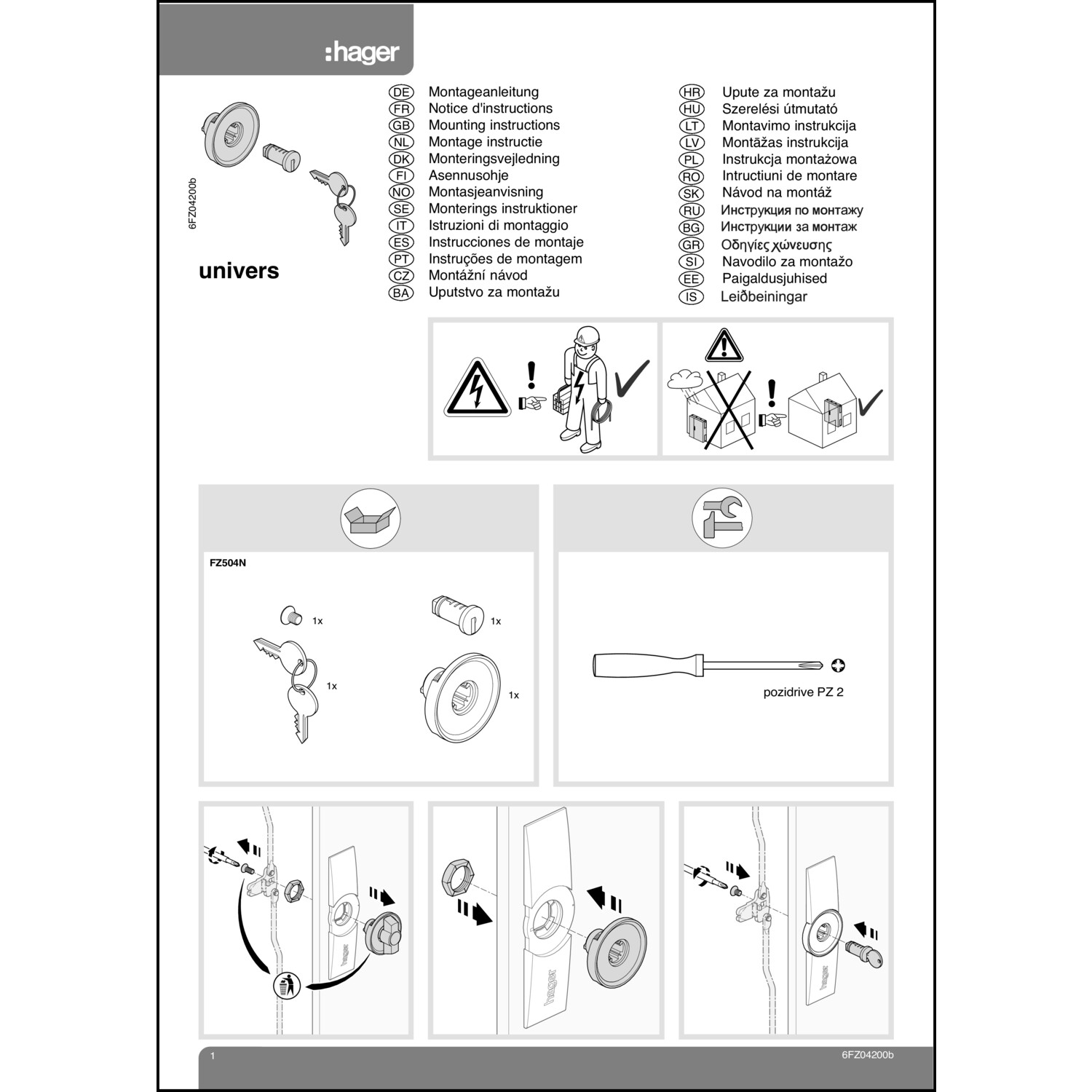 :hager

6FZ04200b

univers

DE Montageanleitung
FR Notice d'instructions
GB Mounting instructions
NL Montage instructie
DK Monteringsvejledning
FI Asennusohje
NO Montasjeanvisning
SE Monterings instruktioner
IT Istruzioni di montaggio
ES Instrucciones de montaje
PT Instruções de montagem
CZ Montážní návod
BA Uputstvo za montažu

HR Upute za montažu
HU Szerelési útmutató
LT Montavimo instrukcija
LV Montāžas instrukcija
PL Instrukcja montażowa
RO Intructiuni de montare
SK Návod na montáž
RU Инструкция по монтажу
BG Инструкции за монтаж
GR Οδηγίες χώνευσης
SI Navodilo za montažo
EE Paigaldusjuhised
IS Leiðbeiningar

FZ504N

1x

1x

1x

1x

pozidrive PZ 2

hager

hager

hager

1

6FZ04200b