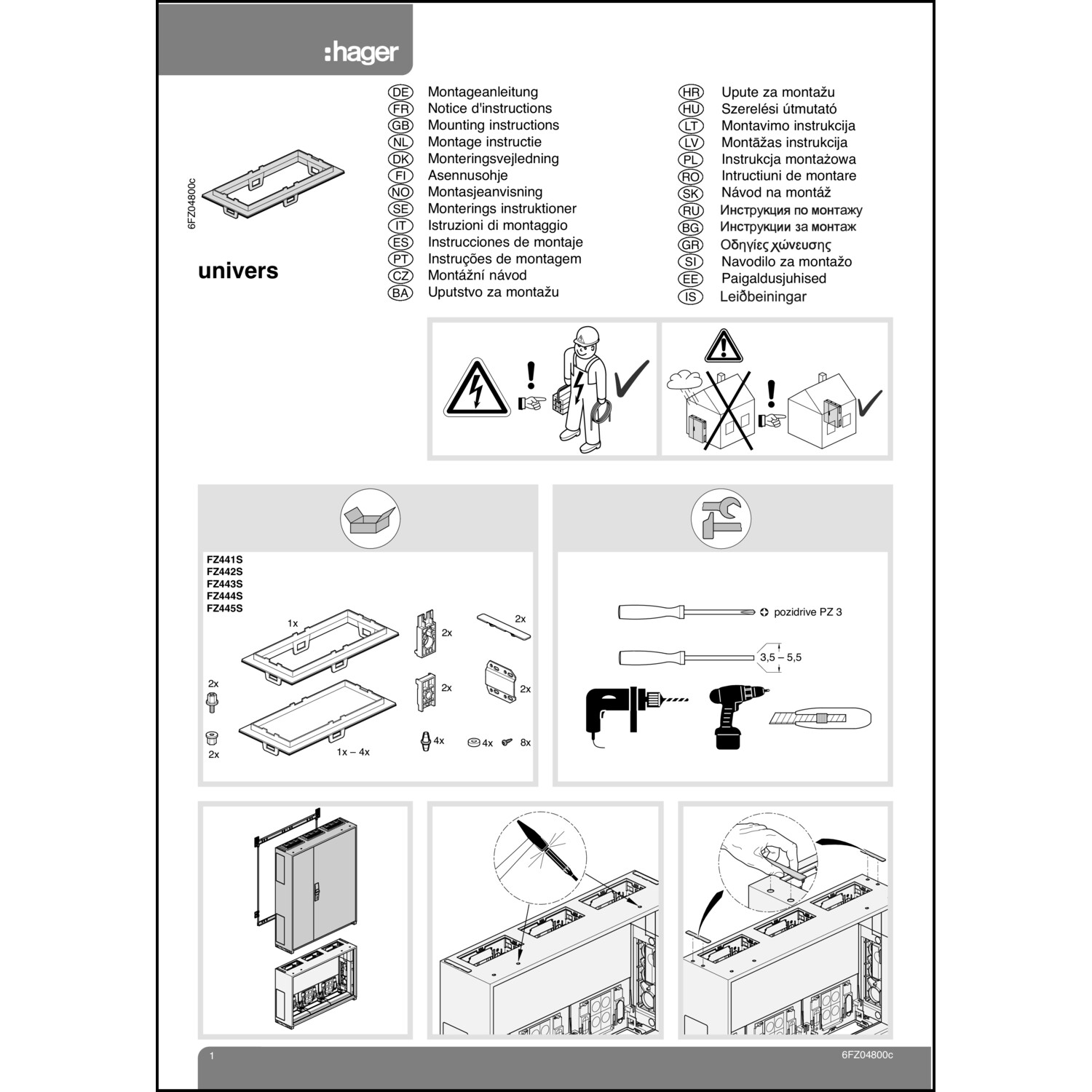 :hager

6FZ04800c

univers

DE Montageanleitung
FR Notice d'instructions
GB Mounting instructions
NL Montage instructie
DK Monteringsvejledning
FI Asennusohje
NO Montasjeanvisning
SE Monterings instruktioner
IT Istruzioni di montaggio
ES Instrucciones de montaje
PT Instruções de montagem
CZ Montážní návod
BA Uputstvo za montažu

HR Upute za montažu
HU Szerelési útmutató
LT Montavimo instrukcija
LV Montāžas instrukcija
PL Instrukcja montażowa
RO Intructiuni de montare
SK Návod na montáž
RU Инструкция по монтажу
BG Инструкции за монтаж
GR Οδηγίες χώνευσης
SI Navodilo za montažo
EE Paigaldusjuhised
IS Leiðbeiningar

FZ441S
FZ442S
FZ443S
FZ444S
FZ445S

1x
2x
2x
2x
2x
2x
2x
1x – 4x
4x
4x
8x

pozidrive PZ 3
3,5 – 5,5

1
6FZ04800c