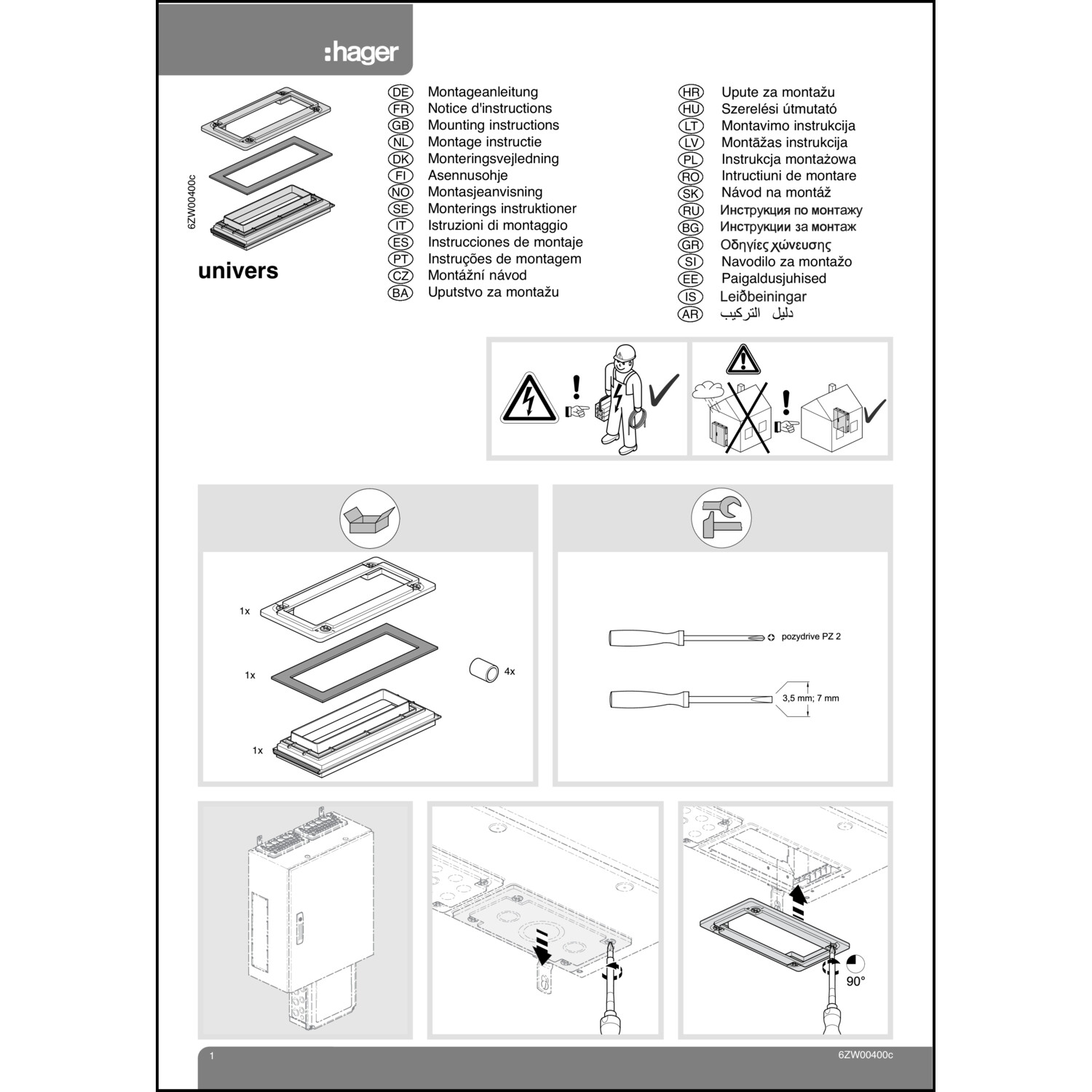 :hager

6ZW00400c

univers

DE Montageanleitung
FR Notice d'instructions
GB Mounting instructions
NL Montage instructie
DK Monteringsvejledning
FI Asennusohje
NO Montasjeanvisning
SE Monterings instruktioner
IT Istruzioni di montaggio
ES Instrucciones de montaje
PT Instruções de montagem
CZ Montážní návod
BA Uputstvo za montažu

HR Upute za montažu
HU Szerelési útmutató
LT Montavimo instrukcija
LV Montāžas instrukcija
PL Instrukcja montażowa
RO Intructiuni de montare
SK Návod na montáž
RU Инструкция по монтажу
BG Инструкции за монтаж
GR Οδηγίες χώνευσης
SI Navodilo za montažo
EE Paigaldusjuhised
IS Leiðbeiningar
AR دليل التركيب

1x
1x
1x
4x

pozydrive PZ 2
3,5 mm; 7 mm

90°

1
6ZW00400c