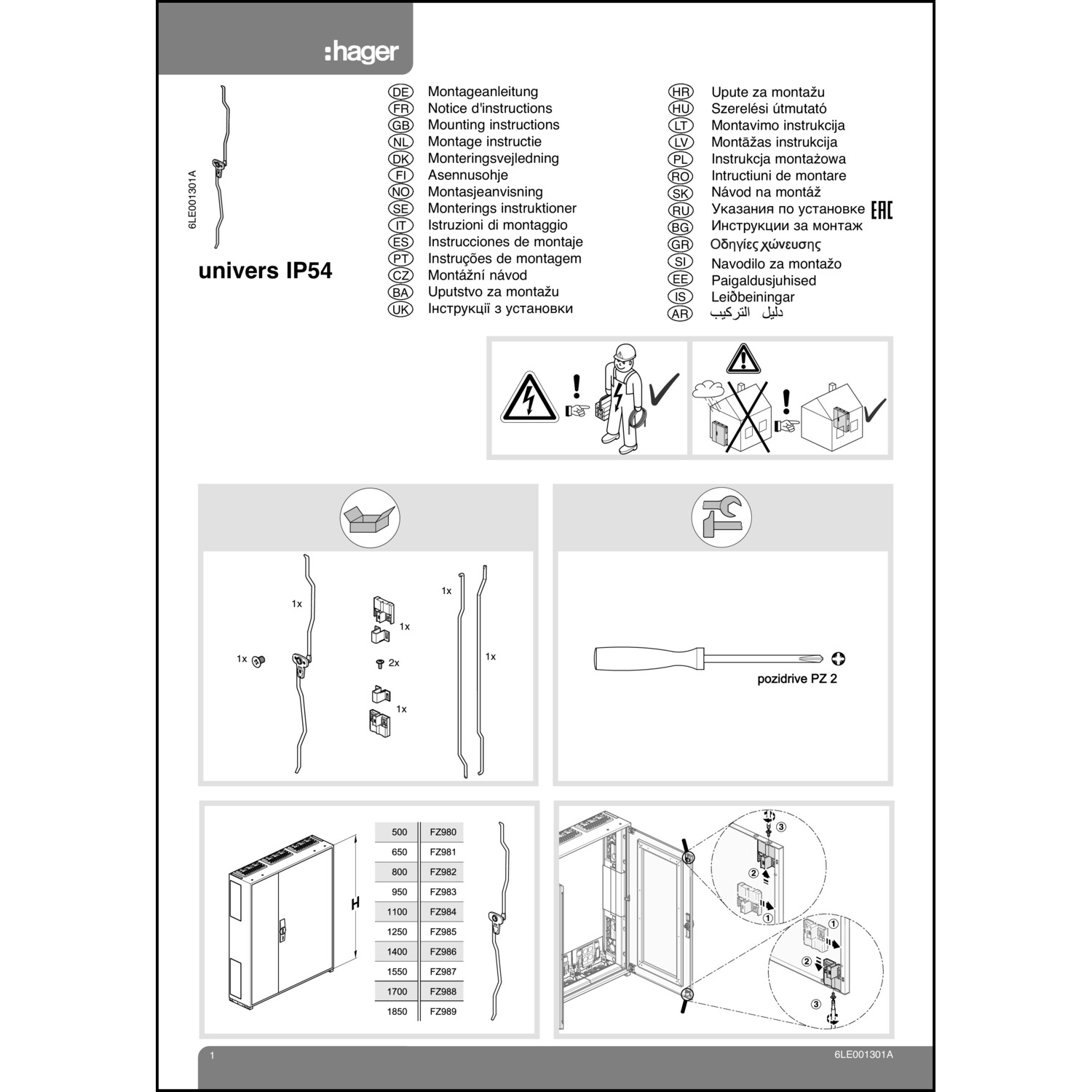 :hager

6LE001301A

univers IP54

DE Montageanleitung
FR Notice d'instructions
GB Mounting instructions
NL Montage instructie
DK Monteringsvejledning
FI Asennusohje
NO Montasjeanvisning
SE Monterings instruktioner
IT Istruzioni di montaggio
ES Instrucciones de montaje
PT Instruções de montagem
CZ Montážní návod
BA Uputstvo za montažu
UK Інструкції з установки

HR Upute za montažu
HU Szerelési útmutató
LT Montavimo instrukcija
LV Montāžas instrukcija
PL Instrukcja montażowa
RO Intructiuni de montare
SK Návod na montáž
RU Указания по установке EAC
BG Инструкции за монтаж
GR Οδηγίες χώνευσης
SI Navodilo za montažo
EE Paigaldusjuhised
IS Leiðbeiningar
AR دليل التركيب

1x
1x
1x
2x
1x
1x
1x

pozidrive PZ 2

H

| 500 | FZ980 |
|---|---|
| 650 | FZ981 |
| 800 | FZ982 |
| 950 | FZ983 |
| 1100 | FZ984 |
| 1250 | FZ985 |
| 1400 | FZ986 |
| 1550 | FZ987 |
| 1700 | FZ988 |
| 1850 | FZ989 |

③ ② ① ① ② ③

1
6LE001301A