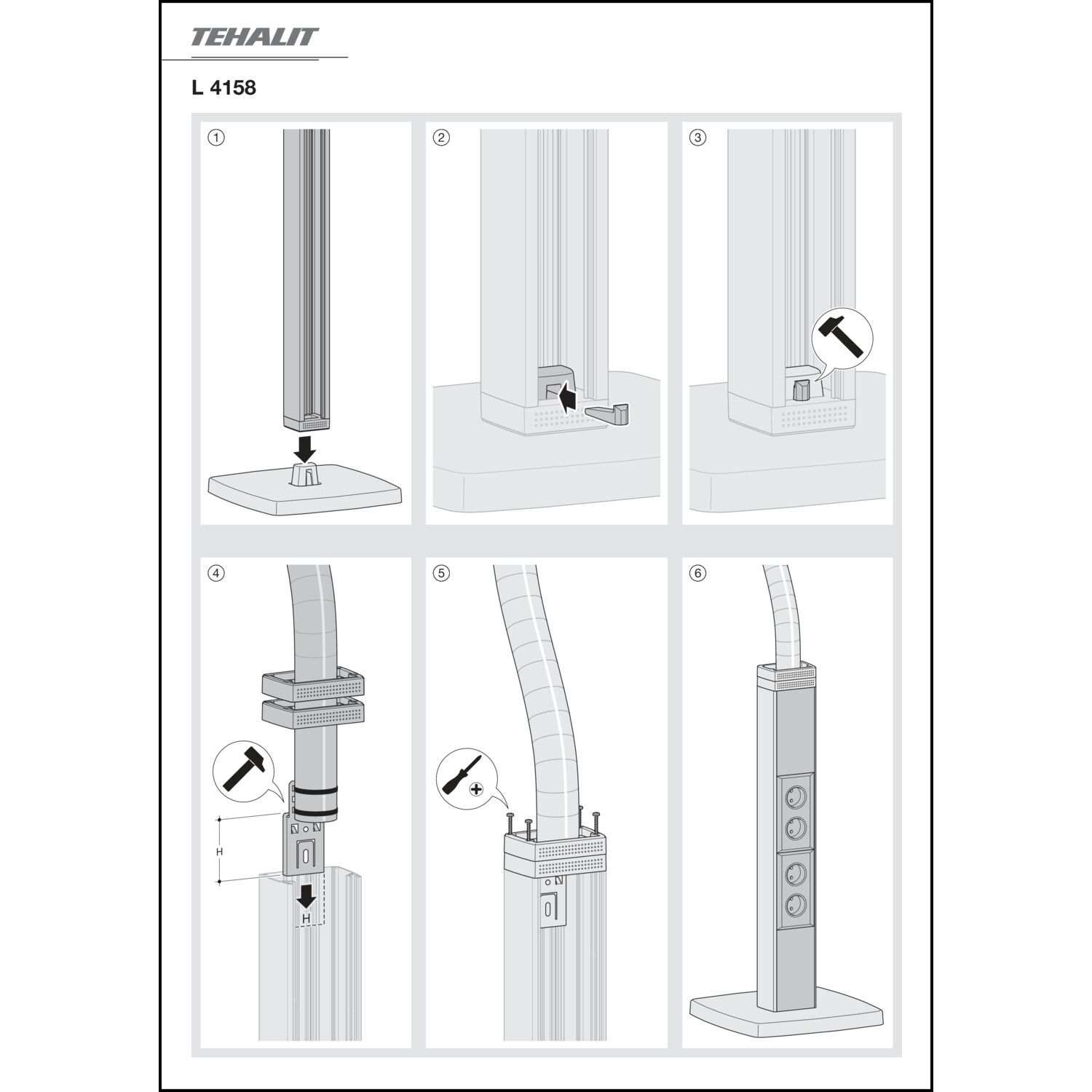 TEHALIT

L 4158

①

②

③

④

H

H

⑤

⑥