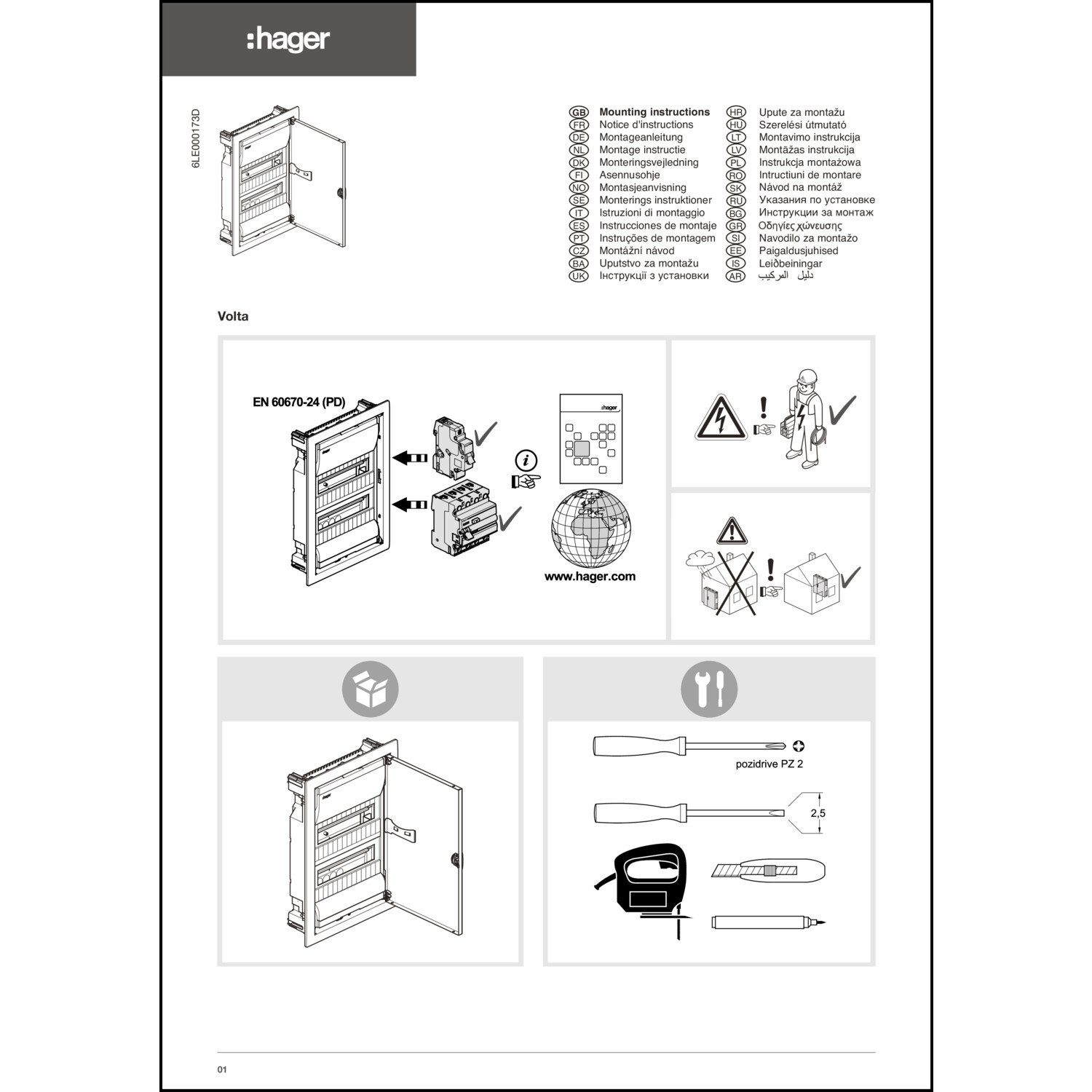 :hager

6LE000173D

GB Mounting instructions
FR Notice d'instructions
DE Montageanleitung
NL Montage instructie
DK Monteringsvejledning
FI Asennusohje
NO Montasjeanvisning
SE Monterings instruktioner
IT Istruzioni di montaggio
ES Instrucciones de montaje
PT Instruções de montagem
CZ Montážní návod
BA Uputstvo za montažu
UK Інструкції з установки

HR Upute za montažu
HU Szerelési útmutató
LT Montavimo instrukcija
LV Montāžas instrukcija
PL Instrukcja montażowa
RO Intructiuni de montare
SK Návod na montáž
RU Указания по установке
BG Инструкции за монтаж
GR Οδηγίες χώνευσης
SI Navodilo za montažo
EE Paigaldusjuhised
IS Leiðbeiningar
AR دليل التركيب

Volta

EN 60670-24 (PD)

:hager

www.hager.com

pozidrive PZ 2

2,5

01