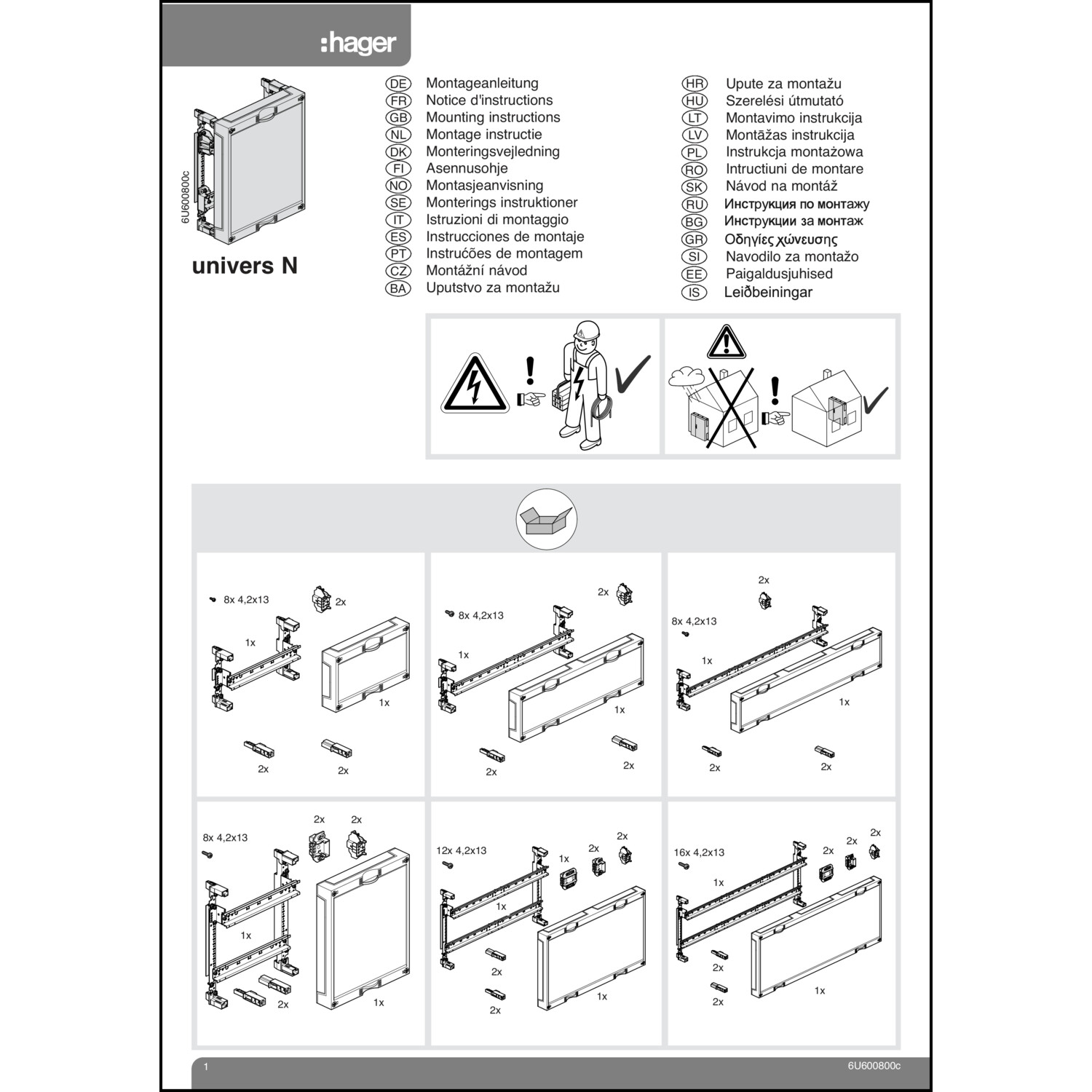 :hager

6U600800c

univers N

DE Montageanleitung
FR Notice d'instructions
GB Mounting instructions
NL Montage instructie
DK Monteringsvejledning
FI Asennusohje
NO Montasjeanvisning
SE Monterings instruktioner
IT Istruzioni di montaggio
ES Instrucciones de montaje
PT Instrućões de montagem
CZ Montážní návod
BA Uputstvo za montažu

HR Upute za montažu
HU Szerelési útmutató
LT Montavimo instrukcija
LV Montāžas instrukcija
PL Instrukcja montażowa
RO Intructiuni de montare
SK Návod na montáž
RU Инструкция по монтажу
BG Инструкции за монтаж
GR Οδηγίες χώνευσης
SI Navodilo za montažo
EE Paigaldusjuhised
IS Leiðbeiningar

8x 4,2x13
2x
1x
1x
2x
2x

2x
8x 4,2x13
1x
1x
2x
2x

2x
8x 4,2x13
1x
1x
2x
2x

8x 4,2x13
2x
2x
1x
2x
1x

12x 4,2x13
1x
2x
2x
1x
2x
2x
1x

16x 4,2x13
2x
2x
2x
1x
2x
2x
1x

1
6U600800c