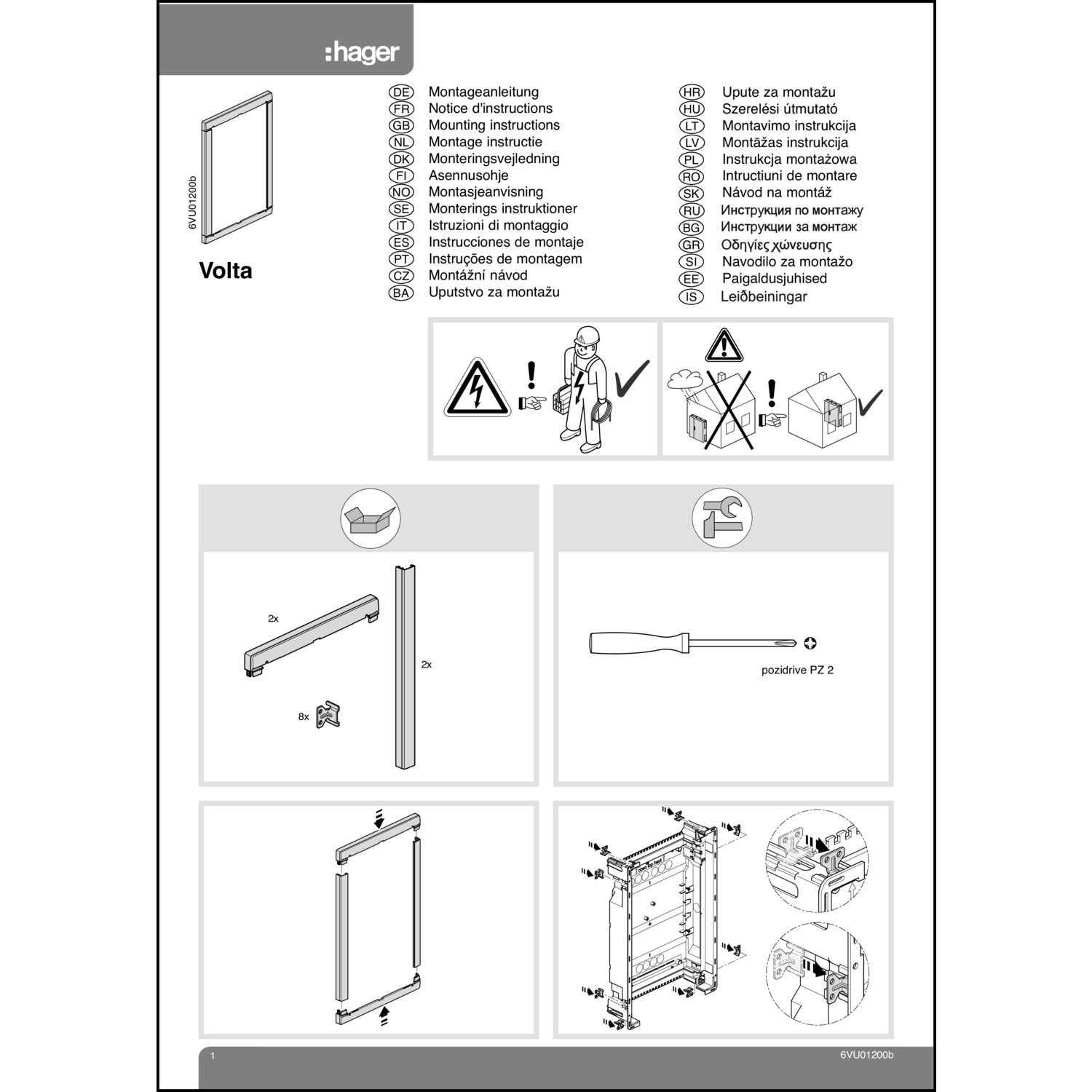 :hager

6VU01200b

Volta

DE Montageanleitung
FR Notice d'instructions
GB Mounting instructions
NL Montage instructie
DK Monteringsvejledning
FI Asennusohje
NO Montasjeanvisning
SE Monterings instruktioner
IT Istruzioni di montaggio
ES Instrucciones de montaje
PT Instruções de montagem
CZ Montážní návod
BA Uputstvo za montažu

HR Upute za montažu
HU Szerelési útmutató
LT Montavimo instrukcija
LV Montāžas instrukcija
PL Instrukcja montażowa
RO Intructiuni de montare
SK Návod na montáž
RU Инструкция по монтажу
BG Инструкции за монтаж
GR Οδηγίες χώνευσης
SI Navodilo za montažo
EE Paigaldusjuhised
IS Leiðbeiningar

2x

2x

8x

pozidrive PZ 2

1

6VU01200b