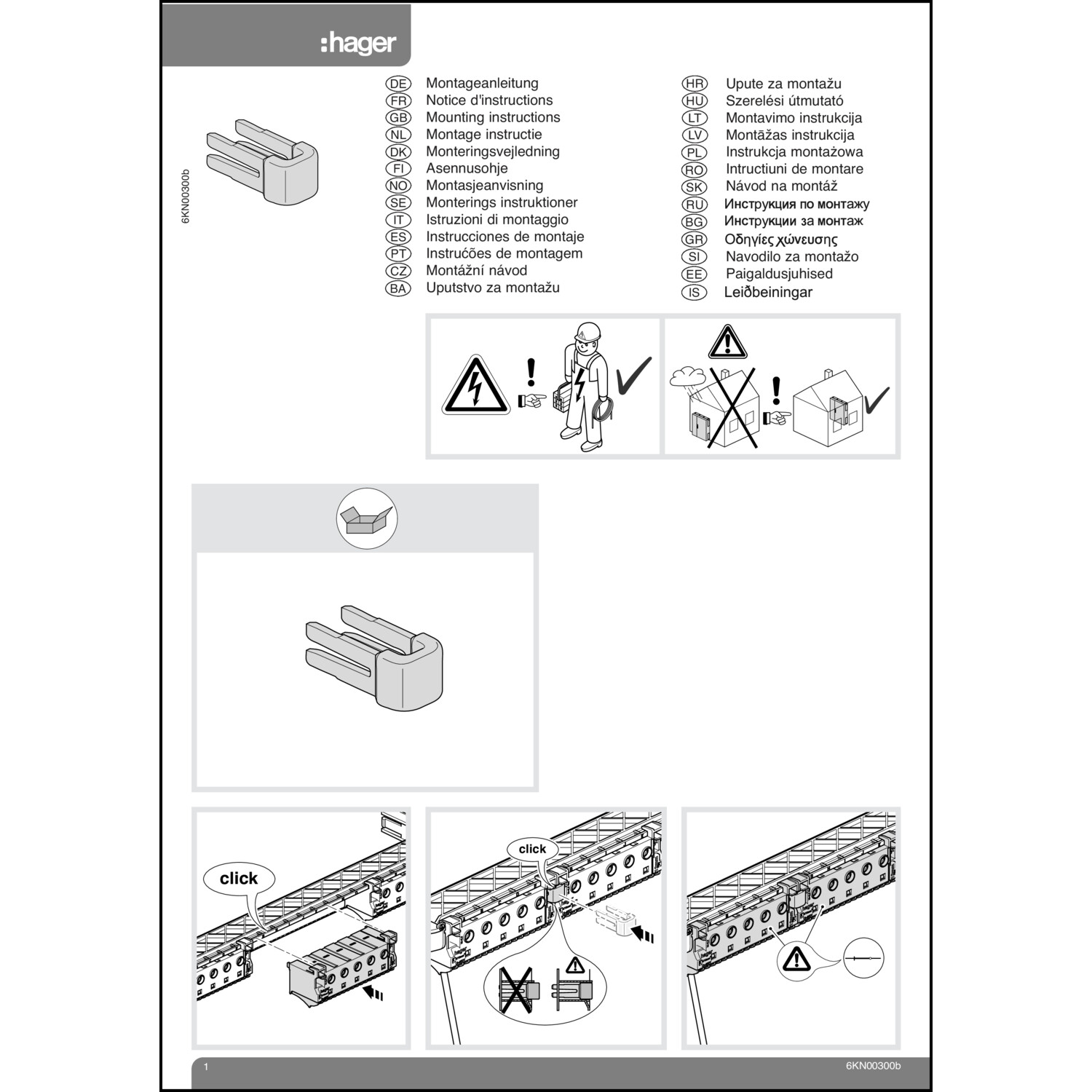 :hager

6KN00300b

DE Montageanleitung
FR Notice d'instructions
GB Mounting instructions
NL Montage instructie
DK Monteringsvejledning
FI Asennusohje
NO Montasjeanvisning
SE Monterings instruktioner
IT Istruzioni di montaggio
ES Instrucciones de montaje
PT Instrućões de montagem
CZ Montážní návod
BA Uputstvo za montažu

HR Upute za montažu
HU Szerelési útmutató
LT Montavimo instrukcija
LV Montāžas instrukcija
PL Instrukcja montażowa
RO Intructiuni de montare
SK Návod na montáž
RU Инструкция по монтажу
BG Инструкции за монтаж
GR Οδηγίες χώνευσης
SI Navodilo za montažo
EE Paigaldusjuhised
IS Leiðbeiningar

click

click

1

6KN00300b