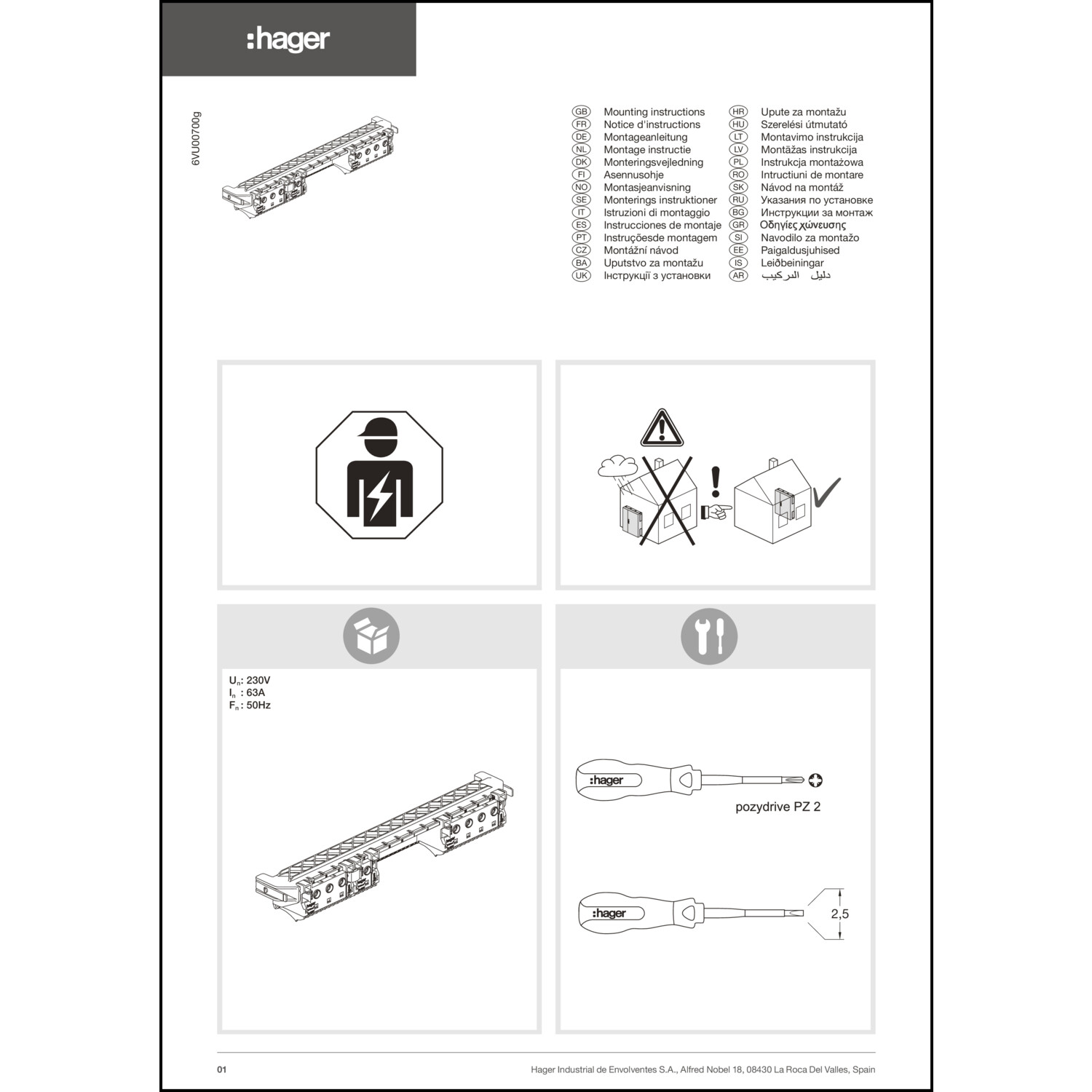 :hager

6VU00700g

GB Mounting instructions
FR Notice d'instructions
DE Montageanleitung
NL Montage instructie
DK Monteringsvejledning
FI Asennusohje
NO Montasjeanvisning
SE Monterings instruktioner
IT Istruzioni di montaggio
ES Instrucciones de montaje
PT Instruçõesde montagem
CZ Montážní návod
BA Uputstvo za montažu
UK Інструкції з установки
HR Upute za montažu
HU Szerelési útmutató
LT Montavimo instrukcija
LV Montāžas instrukcija
PL Instrukcja montażowa
RO Intructiuni de montare
SK Návod na montáž
RU Указания по установке
BG Инструкции за монтаж
GR Οδηγίες χώνευσης
SI Navodilo za montažo
EE Paigaldusjuhised
IS Leiðbeiningar
AR دليل التركيب

$U_n$: 230V
$I_n$ : 63A
$F_n$: 50Hz

:hager
pozydrive PZ 2

:hager
2,5

01
Hager Industrial de Envolventes S.A., Alfred Nobel 18, 08430 La Roca Del Valles, Spain