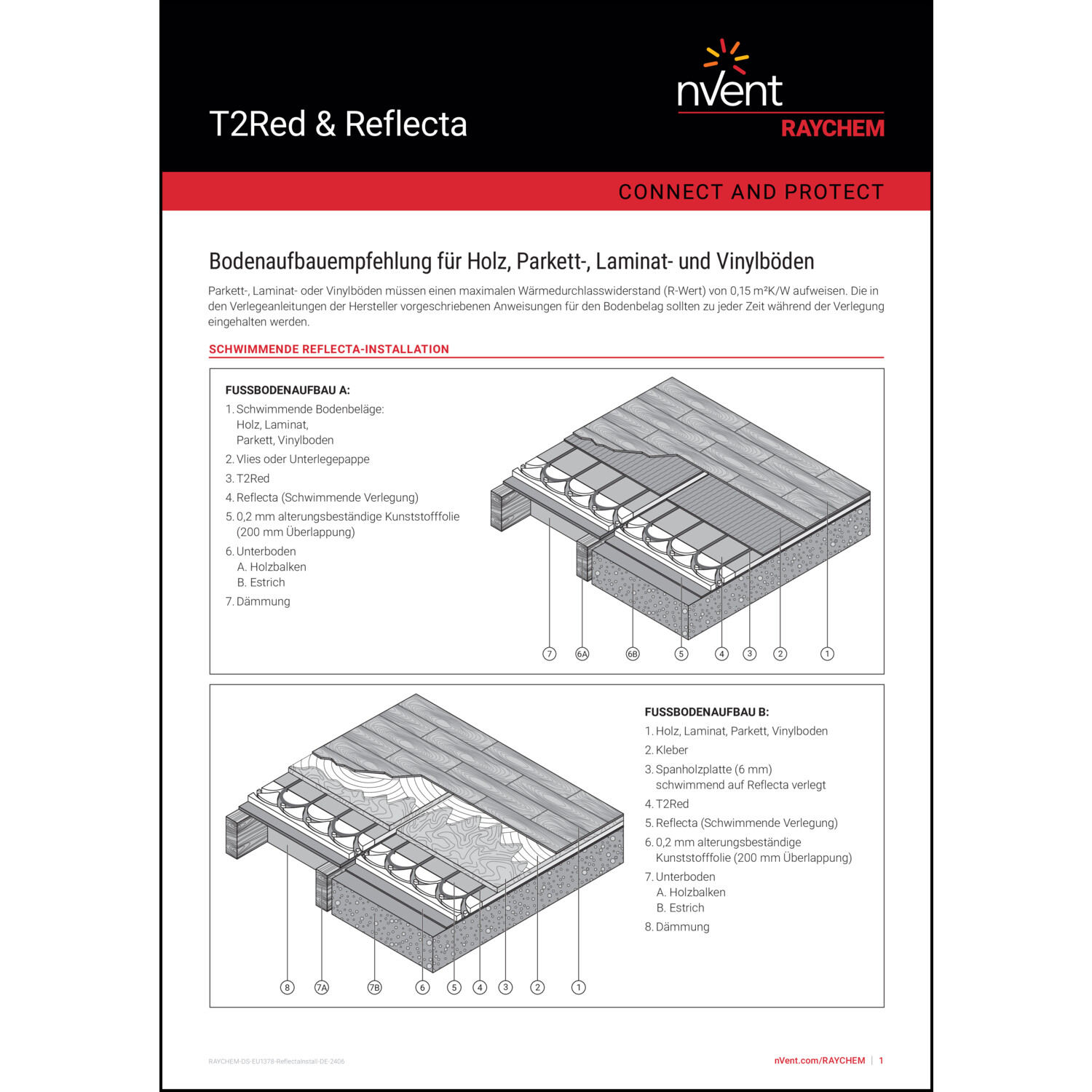 T2Red & Reflecta

nVent
RAYCHEM

CONNECT AND PROTECT

Bodenaufbauempfehlung für Holz, Parkett-, Laminat- und Vinylböden

Parkett-, Laminat- oder Vinylböden müssen einen maximalen Wärmedurchlasswiderstand (R-Wert) von 0,15 m²K/W aufweisen. Die in den Verlegeanleitungen der Hersteller vorgeschriebenen Anweisungen für den Bodenbelag sollten zu jeder Zeit während der Verlegung eingehalten werden.

SCHWIMMENDE REFLECTA-INSTALLATION

FUSSBODENAUFBAU A:

1. Schwimmende Bodenbeläge: Holz, Laminat, Parkett, Vinylboden
2. Vlies oder Unterlegepappe
3. T2Red
4. Reflecta (Schwimmende Verlegung)
5. 0,2 mm alterungsbeständige Kunststofffolie (200 mm Überlappung)
6. Unterboden
A. Holzbalken
B. Estrich
7. Dämmung

7 6A 6B 5 4 3 2 1

FUSSBODENAUFBAU B:

1. Holz, Laminat, Parkett, Vinylboden
2. Kleber
3. Spanholzplatte (6 mm) schwimmend auf Reflecta verlegt
4. T2Red
5. Reflecta (Schwimmende Verlegung)
6. 0,2 mm alterungsbeständige Kunststofffolie (200 mm Überlappung)
7. Unterboden
A. Holzbalken
B. Estrich
8. Dämmung

8 7A 7B 6 5 4 3 2 1

RAYCHEM-DS-EU1378-ReflectaInstall-DE-2406

nVent.com/RAYCHEM | 1