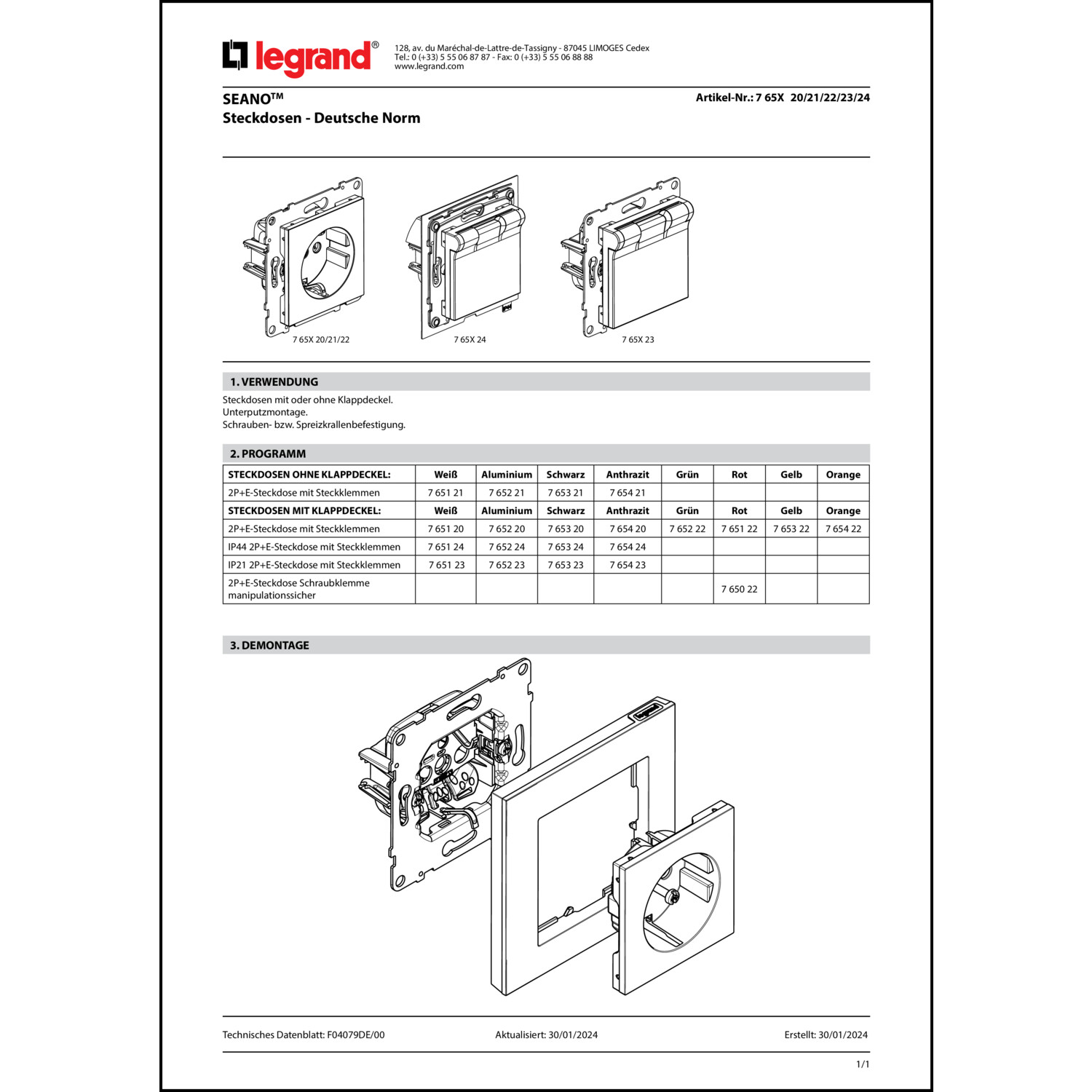 legrand®

128, av. du Maréchal-de-Lattre-de-Tassigny - 87045 LIMOGES Cedex
Tel.: 0 (+33) 5 55 06 87 87 - Fax: 0 (+33) 5 55 06 88 88
www.legrand.com

SEANO™
Steckdosen - Deutsche Norm

Artikel-Nr.: 7 65X 20/21/22/23/24

7 65X 20/21/22
7 65X 24
7 65X 23

1. VERWENDUNG

Steckdosen mit oder ohne Klappdeckel.
Unterputzmontage.
Schrauben- bzw. Spreizkrallenbefestigung.

2. PROGRAMM

| STECKDOSEN OHNE KLAPPDECKEL: | Weiß | Aluminium | Schwarz | Anthrazit | Grün | Rot | Gelb | Orange |
|---|---|---|---|---|---|---|---|---|
| 2P+E-Steckdose mit Steckklemmen | 7 651 21 | 7 652 21 | 7 653 21 | 7 654 21 | | | | |
| STECKDOSEN MIT KLAPPDECKEL: | Weiß | Aluminium | Schwarz | Anthrazit | Grün | Rot | Gelb | Orange |
| 2P+E-Steckdose mit Steckklemmen | 7 651 20 | 7 652 20 | 7 653 20 | 7 654 20 | 7 652 22 | 7 651 22 | 7 653 22 | 7 654 22 |
| IP44 2P+E-Steckdose mit Steckklemmen | 7 651 24 | 7 652 24 | 7 653 24 | 7 654 24 | | | | |
| IP21 2P+E-Steckdose mit Steckklemmen | 7 651 23 | 7 652 23 | 7 653 23 | 7 654 23 | | | | |
| 2P+E-Steckdose Schraubklemme manipulationssicher | | | | | | 7 650 22 | | |

3. DEMONTAGE

Technisches Datenblatt: F04079DE/00
Aktualisiert: 30/01/2024
Erstellt: 30/01/2024

1/1