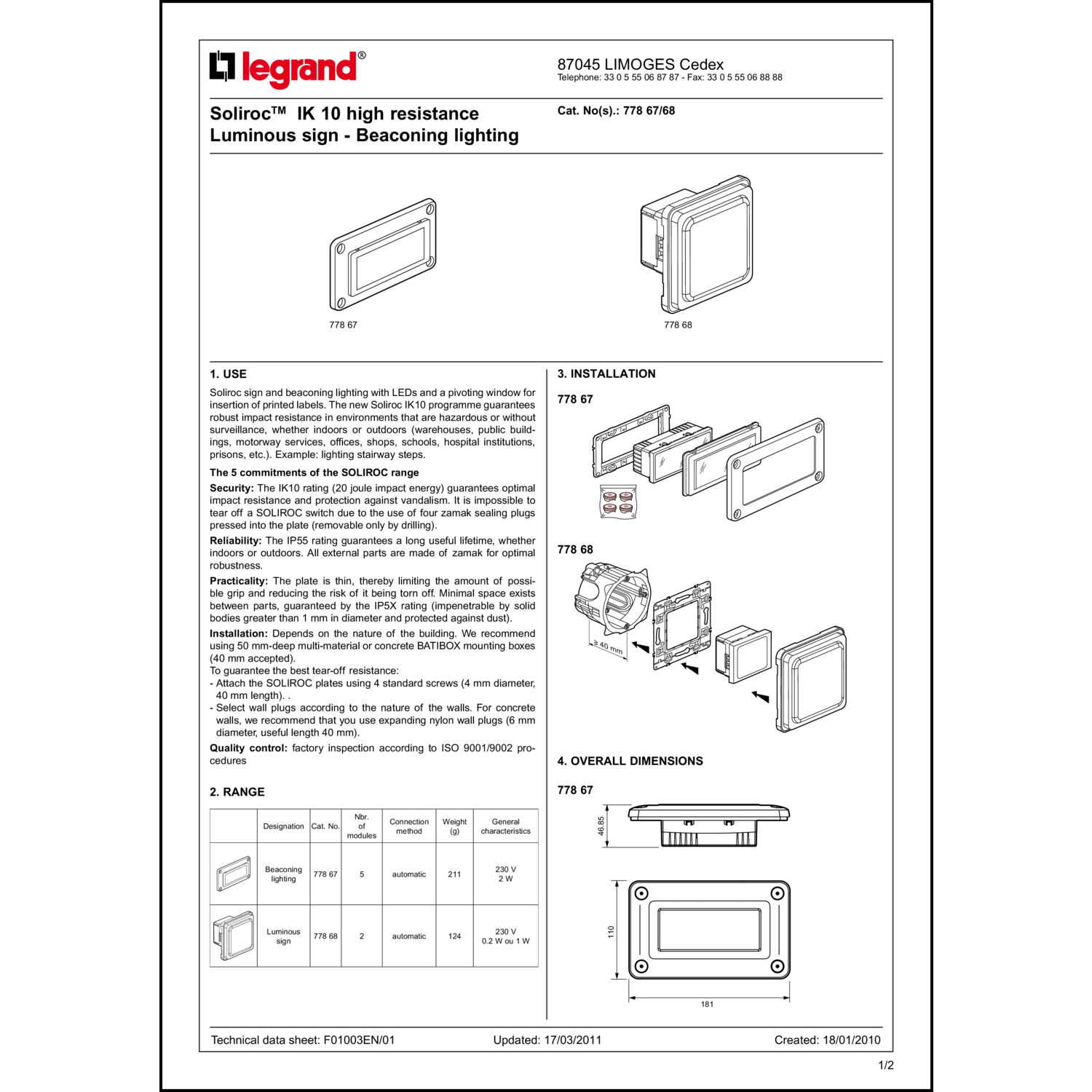 legrand®

87045 LIMOGES Cedex
Telephone: 33 0 5 55 06 87 87 - Fax: 33 0 5 55 06 88 88

Soliroc™ IK 10 high resistance
Luminous sign - Beaconing lighting

Cat. No(s).: 778 67/68

778 67

778 68

1. USE

Soliroc sign and beaconing lighting with LEDs and a pivoting window for insertion of printed labels. The new Soliroc IK10 programme guarantees robust impact resistance in environments that are hazardous or without surveillance, whether indoors or outdoors (warehouses, public buildings, motorway services, offices, shops, schools, hospital institutions, prisons, etc.). Example: lighting stairway steps.

The 5 commitments of the SOLIROC range

Security: The IK10 rating (20 joule impact energy) guarantees optimal impact resistance and protection against vandalism. It is impossible to tear off a SOLIROC switch due to the use of four zamak sealing plugs pressed into the plate (removable only by drilling).

Reliability: The IP55 rating guarantees a long useful lifetime, whether indoors or outdoors. All external parts are made of zamak for optimal robustness.

Practicality: The plate is thin, thereby limiting the amount of possible grip and reducing the risk of it being torn off. Minimal space exists between parts, guaranteed by the IP5X rating (impenetrable by solid bodies greater than 1 mm in diameter and protected against dust).

Installation: Depends on the nature of the building. We recommend using 50 mm-deep multi-material or concrete BATIBOX mounting boxes (40 mm accepted).
To guarantee the best tear-off resistance:
- Attach the SOLIROC plates using 4 standard screws (4 mm diameter, 40 mm length). .
- Select wall plugs according to the nature of the walls. For concrete walls, we recommend that you use expanding nylon wall plugs (6 mm diameter, useful length 40 mm).

Quality control: factory inspection according to ISO 9001/9002 procedures

2. RANGE

| | Designation | Cat. No. | Nbr. of modules | Connection method | Weight (g) | General characteristics |
|---|---|---|---|---|---|---|
| | Beaconing lighting | 778 67 | 5 | automatic | 211 | 230 V 2 W |
| | Luminous sign | 778 68 | 2 | automatic | 124 | 230 V 0.2 W ou 1 W |

3. INSTALLATION

778 67

778 68

≥ 40 mm

4. OVERALL DIMENSIONS

778 67

46.85

110

181

Technical data sheet: F01003EN/01
Updated: 17/03/2011
Created: 18/01/2010

1/2