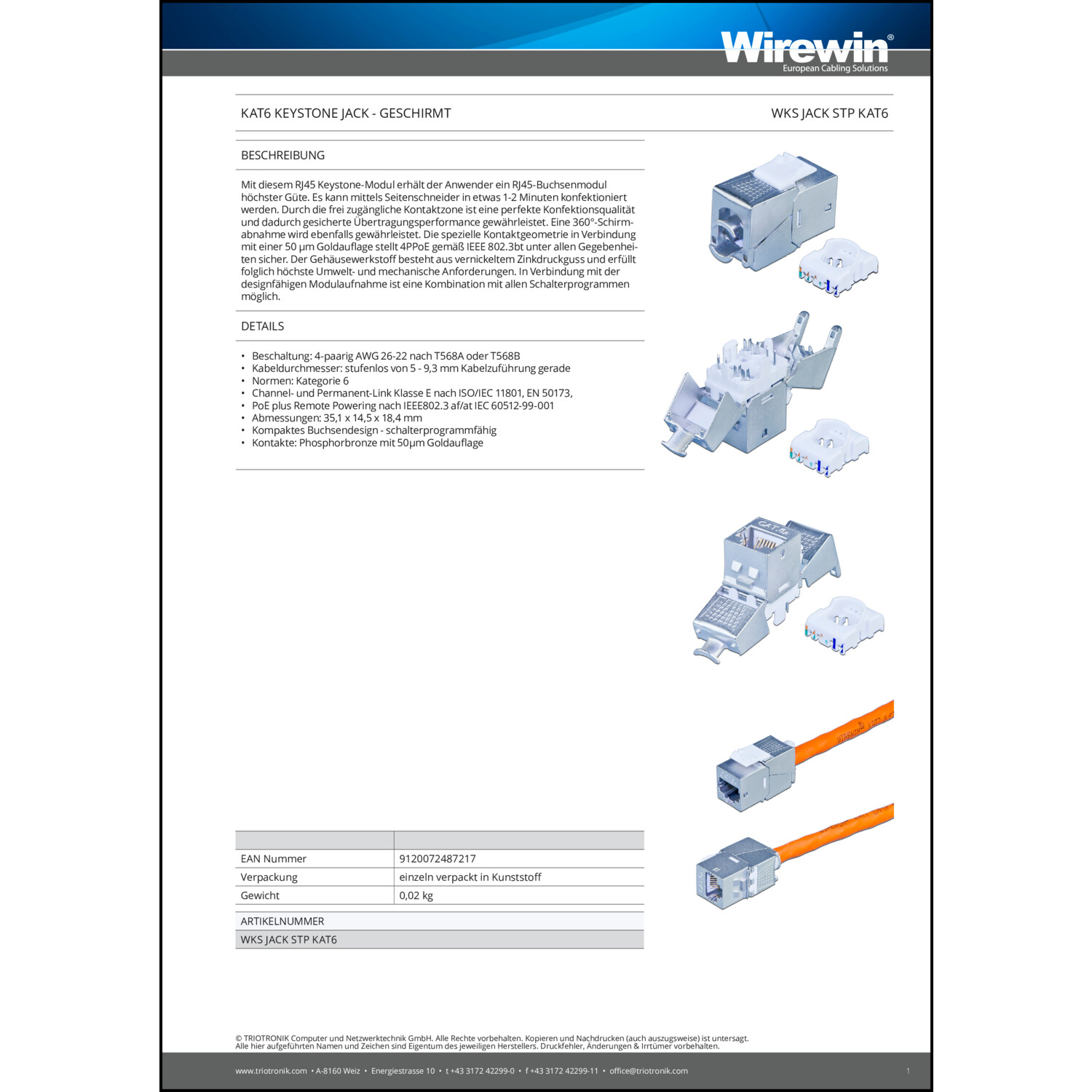 Wirewin®
European Cabling Solutions

KAT6 KEYSTONE JACK - GESCHIRMT

WKS JACK STP KAT6

BESCHREIBUNG

Mit diesem RJ45 Keystone-Modul erhält der Anwender ein RJ45-Buchsenmodul höchster Güte. Es kann mittels Seitenschneider in etwas 1-2 Minuten konfektioniert werden. Durch die frei zugängliche Kontaktzone ist eine perfekte Konfektionsqualität und dadurch gesicherte Übertragungsperformance gewährleistet. Eine 360°-Schirmabnahme wird ebenfalls gewährleistet. Die spezielle Kontaktgeometrie in Verbindung mit einer 50 µm Goldauflage stellt 4PPoE gemäß IEEE 802.3bt unter allen Gegebenheiten sicher. Der Gehäusewerkstoff besteht aus vernickeltem Zinkdruckguss und erfüllt folglich höchste Umwelt- und mechanische Anforderungen. In Verbindung mit der designfähigen Modulaufnahme ist eine Kombination mit allen Schalterprogrammen möglich.

DETAILS

• Beschaltung: 4-paarig AWG 26-22 nach T568A oder T568B
• Kabeldurchmesser: stufenlos von 5 - 9,3 mm Kabelzuführung gerade
• Normen: Kategorie 6
• Channel- und Permanent-Link Klasse E nach ISO/IEC 11801, EN 50173,
• PoE plus Remote Powering nach IEEE802.3 af/at IEC 60512-99-001
• Abmessungen: 35,1 x 14,5 x 18,4 mm
• Kompaktes Buchsendesign - schalterprogrammfähig
• Kontakte: Phosphorbronze mit 50µm Goldauflage

| | |
|---|---|
| EAN Nummer | 9120072487217 |
| Verpackung | einzeln verpackt in Kunststoff |
| Gewicht | 0,02 kg |

ARTIKELNUMMER
WKS JACK STP KAT6

© TRIOTRONIK Computer und Netzwerktechnik GmbH. Alle Rechte vorbehalten. Kopieren und Nachdrucken (auch auszugsweise) ist untersagt.
Alle hier aufgeführten Namen und Zeichen sind Eigentum des jeweiligen Herstellers. Druckfehler, Änderungen & Irrtümer vorbehalten.

www.triotronik.com • A-8160 Weiz • Energiestrasse 10 • t +43 3172 42299-0 • f +43 3172 42299-11 • office@triotronik.com

1