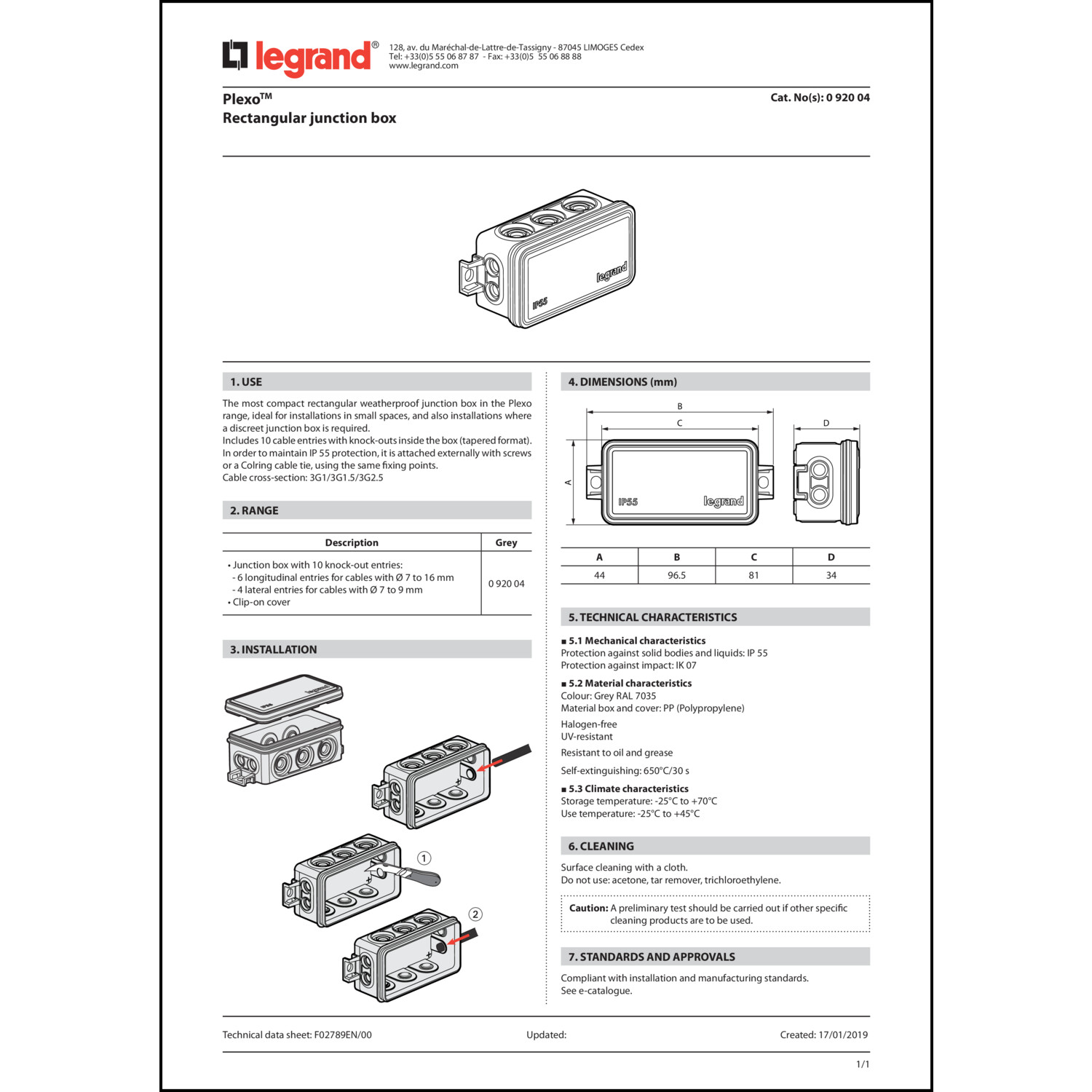 legrand®

128, av. du Maréchal-de-Lattre-de-Tassigny - 87045 LIMOGES Cedex
Tel: +33(0)5 55 06 87 87 - Fax: +33(0)5 55 06 88 88
www.legrand.com

Plexo™
Rectangular junction box

Cat. No(s): 0 920 04

legrand
IP55

1. USE

The most compact rectangular weatherproof junction box in the Plexo range, ideal for installations in small spaces, and also installations where a discreet junction box is required.
Includes 10 cable entries with knock-outs inside the box (tapered format).
In order to maintain IP 55 protection, it is attached externally with screws or a Colring cable tie, using the same fixing points.
Cable cross-section: 3G1/3G1.5/3G2.5

2. RANGE

| Description | Grey |
|---|---|
| • Junction box with 10 knock-out entries: - 6 longitudinal entries for cables with Ø 7 to 16 mm - 4 lateral entries for cables with Ø 7 to 9 mm • Clip-on cover | 0 920 04 |

3. INSTALLATION

①
②

4. DIMENSIONS (mm)

B
C
D
A
IP55
legrand

| A | B | C | D |
|---|---|---|---|
| 44 | 96.5 | 81 | 34 |

5. TECHNICAL CHARACTERISTICS

■ 5.1 Mechanical characteristics
Protection against solid bodies and liquids: IP 55
Protection against impact: IK 07

■ 5.2 Material characteristics
Colour: Grey RAL 7035
Material box and cover: PP (Polypropylene)

Halogen-free
UV-resistant

Resistant to oil and grease

Self-extinguishing: 650°C/30 s

■ 5.3 Climate characteristics
Storage temperature: -25°C to +70°C
Use temperature: -25°C to +45°C

6. CLEANING

Surface cleaning with a cloth.
Do not use: acetone, tar remover, trichloroethylene.

Caution: A preliminary test should be carried out if other specific cleaning products are to be used.

7. STANDARDS AND APPROVALS

Compliant with installation and manufacturing standards.
See e-catalogue.

Technical data sheet: F02789EN/00 Updated: Created: 17/01/2019

1/1