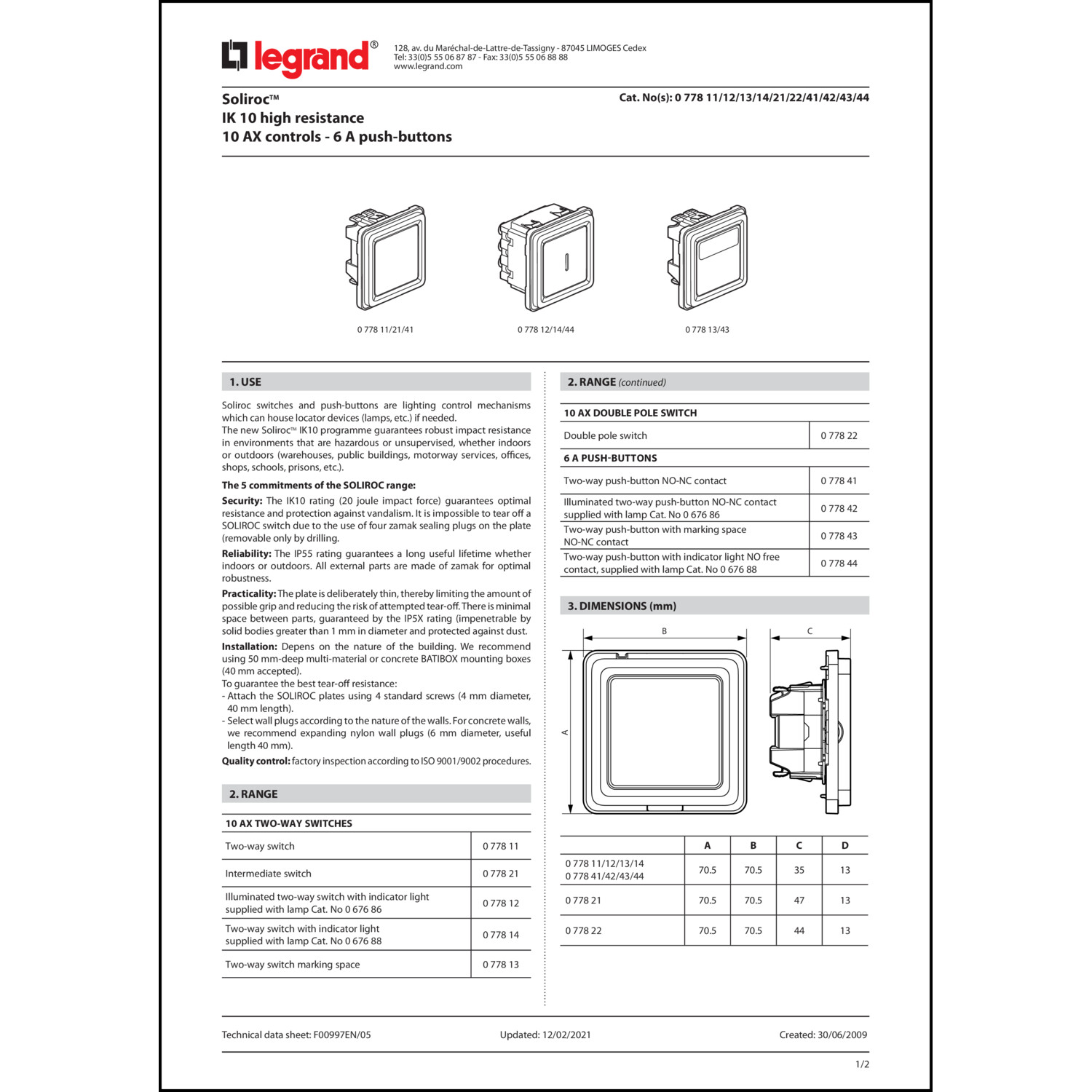 legrand®

128, av. du Maréchal-de-Lattre-de-Tassigny - 87045 LIMOGES Cedex
Tel: 33(0)5 55 06 87 87 - Fax: 33(0)5 55 06 88 88
www.legrand.com

Soliroc™
IK 10 high resistance
10 AX controls - 6 A push-buttons

Cat. No(s): 0 778 11/12/13/14/21/22/41/42/43/44

0 778 11/21/41
0 778 12/14/44
0 778 13/43

1. USE

Soliroc switches and push-buttons are lighting control mechanisms which can house locator devices (lamps, etc.) if needed.
The new Soliroc™ IK10 programme guarantees robust impact resistance in environments that are hazardous or unsupervised, whether indoors or outdoors (warehouses, public buildings, motorway services, offices, shops, schools, prisons, etc.).

The 5 commitments of the SOLIROC range:

Security: The IK10 rating (20 joule impact force) guarantees optimal resistance and protection against vandalism. It is impossible to tear off a SOLIROC switch due to the use of four zamak sealing plugs on the plate (removable only by drilling.

Reliability: The IP55 rating guarantees a long useful lifetime whether indoors or outdoors. All external parts are made of zamak for optimal robustness.

Practicality: The plate is deliberately thin, thereby limiting the amount of possible grip and reducing the risk of attempted tear-off. There is minimal space between parts, guaranteed by the IP5X rating (impenetrable by solid bodies greater than 1 mm in diameter and protected against dust.

Installation: Depens on the nature of the building. We recommend using 50 mm-deep multi-material or concrete BATIBOX mounting boxes (40 mm accepted).
To guarantee the best tear-off resistance:
- Attach the SOLIROC plates using 4 standard screws (4 mm diameter, 40 mm length).
- Select wall plugs according to the nature of the walls. For concrete walls, we recommend expanding nylon wall plugs (6 mm diameter, useful length 40 mm).

Quality control: factory inspection according to ISO 9001/9002 procedures.

2. RANGE

| 10 AX TWO-WAY SWITCHES | |
|---|---|
| Two-way switch | 0 778 11 |
| Intermediate switch | 0 778 21 |
| Illuminated two-way switch with indicator light supplied with lamp Cat. No 0 676 86 | 0 778 12 |
| Two-way switch with indicator light supplied with lamp Cat. No 0 676 88 | 0 778 14 |
| Two-way switch marking space | 0 778 13 |

2. RANGE (continued)

| 10 AX DOUBLE POLE SWITCH | |
|---|---|
| Double pole switch | 0 778 22 |
| 6 A PUSH-BUTTONS | |
| Two-way push-button NO-NC contact | 0 778 41 |
| Illuminated two-way push-button NO-NC contact supplied with lamp Cat. No 0 676 86 | 0 778 42 |
| Two-way push-button with marking space NO-NC contact | 0 778 43 |
| Two-way push-button with indicator light NO free contact, supplied with lamp Cat. No 0 676 88 | 0 778 44 |

3. DIMENSIONS (mm)

B
C
A

| | A | B | C | D |
|---|---|---|---|---|
| 0 778 11/12/13/14 0 778 41/42/43/44 | 70.5 | 70.5 | 35 | 13 |
| 0 778 21 | 70.5 | 70.5 | 47 | 13 |
| 0 778 22 | 70.5 | 70.5 | 44 | 13 |

Technical data sheet: F00997EN/05
Updated: 12/02/2021
Created: 30/06/2009

1/2