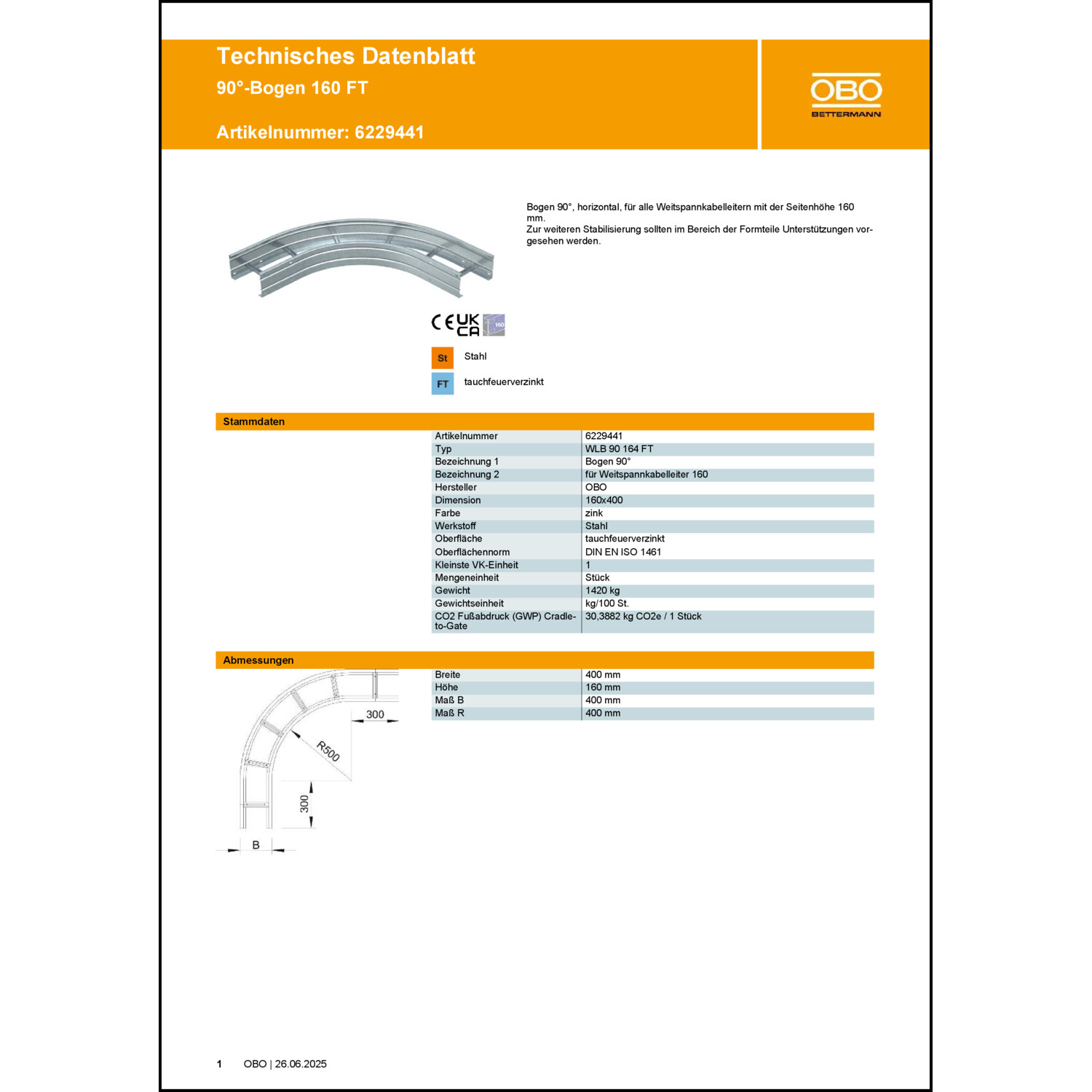 Technisches Datenblatt
90°-Bogen 160 FT

Artikelnummer: 6229441

OBO
BETTERMANN

Bogen 90°, horizontal, für alle Weitspannkabelleitern mit der Seitenhöhe 160 mm.
Zur weiteren Stabilisierung sollten im Bereich der Formteile Unterstützungen vorgesehen werden.

CE UK CA 160

St Stahl

FT tauchfeuerverzinkt

Stammdaten

| | |
|---|---|
| Artikelnummer | 6229441 |
| Typ | WLB 90 164 FT |
| Bezeichnung 1 | Bogen 90° |
| Bezeichnung 2 | für Weitspannkabelleiter 160 |
| Hersteller | OBO |
| Dimension | 160x400 |
| Farbe | zink |
| Werkstoff | Stahl |
| Oberfläche | tauchfeuerverzinkt |
| Oberflächennorm | DIN EN ISO 1461 |
| Kleinste VK-Einheit | 1 |
| Mengeneinheit | Stück |
| Gewicht | 1420 kg |
| Gewichtseinheit | kg/100 St. |
| CO2 Fußabdruck (GWP) Cradle-to-Gate | 30,3882 kg CO2e / 1 Stück |

Abmessungen

300
R500
300
B

| | |
|---|---|
| Breite | 400 mm |
| Höhe | 160 mm |
| Maß B | 400 mm |
| Maß R | 400 mm |

1 OBO | 26.06.2025