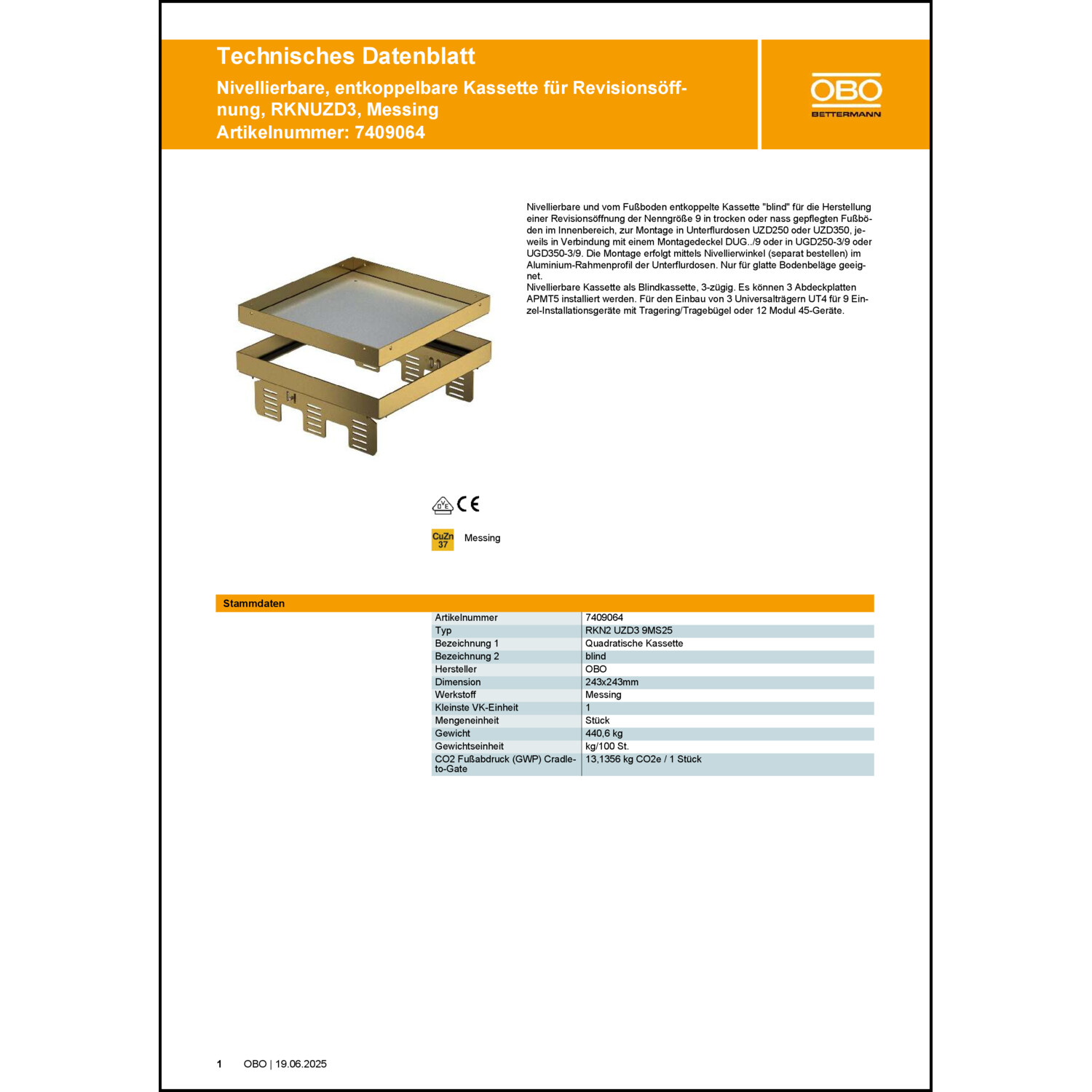 Technisches Datenblatt
Nivellierbare, entkoppelbare Kassette für Revisionsöffnung, RKNUZD3, Messing
Artikelnummer: 7409064

OBO
BETTERMANN

Nivellierbare und vom Fußboden entkoppelte Kassette "blind" für die Herstellung einer Revisionsöffnung der Nenngröße 9 in trocken oder nass gepflegten Fußböden im Innenbereich, zur Montage in Unterflurdosen UZD250 oder UZD350, jeweils in Verbindung mit einem Montagedeckel DUG../9 oder in UGD250-3/9 oder UGD350-3/9. Die Montage erfolgt mittels Nivellierwinkel (separat bestellen) im Aluminium-Rahmenprofil der Unterflurdosen. Nur für glatte Bodenbeläge geeignet.
Nivellierbare Kassette als Blindkassette, 3-zügig. Es können 3 Abdeckplatten APMT5 installiert werden. Für den Einbau von 3 Universalträgern UT4 für 9 Einzel-Installationsgeräte mit Tragering/Tragebügel oder 12 Modul 45-Geräte.

DVE CE

CuZn 37 Messing

Stammdaten

| Artikelnummer | 7409064 |
|---|---|
| Typ | RKN2 UZD3 9MS25 |
| Bezeichnung 1 | Quadratische Kassette |
| Bezeichnung 2 | blind |
| Hersteller | OBO |
| Dimension | 243x243mm |
| Werkstoff | Messing |
| Kleinste VK-Einheit | 1 |
| Mengeneinheit | Stück |
| Gewicht | 440,6 kg |
| Gewichtseinheit | kg/100 St. |
| CO2 Fußabdruck (GWP) Cradle-to-Gate | 13,1356 kg CO2e / 1 Stück |

1 OBO | 19.06.2025