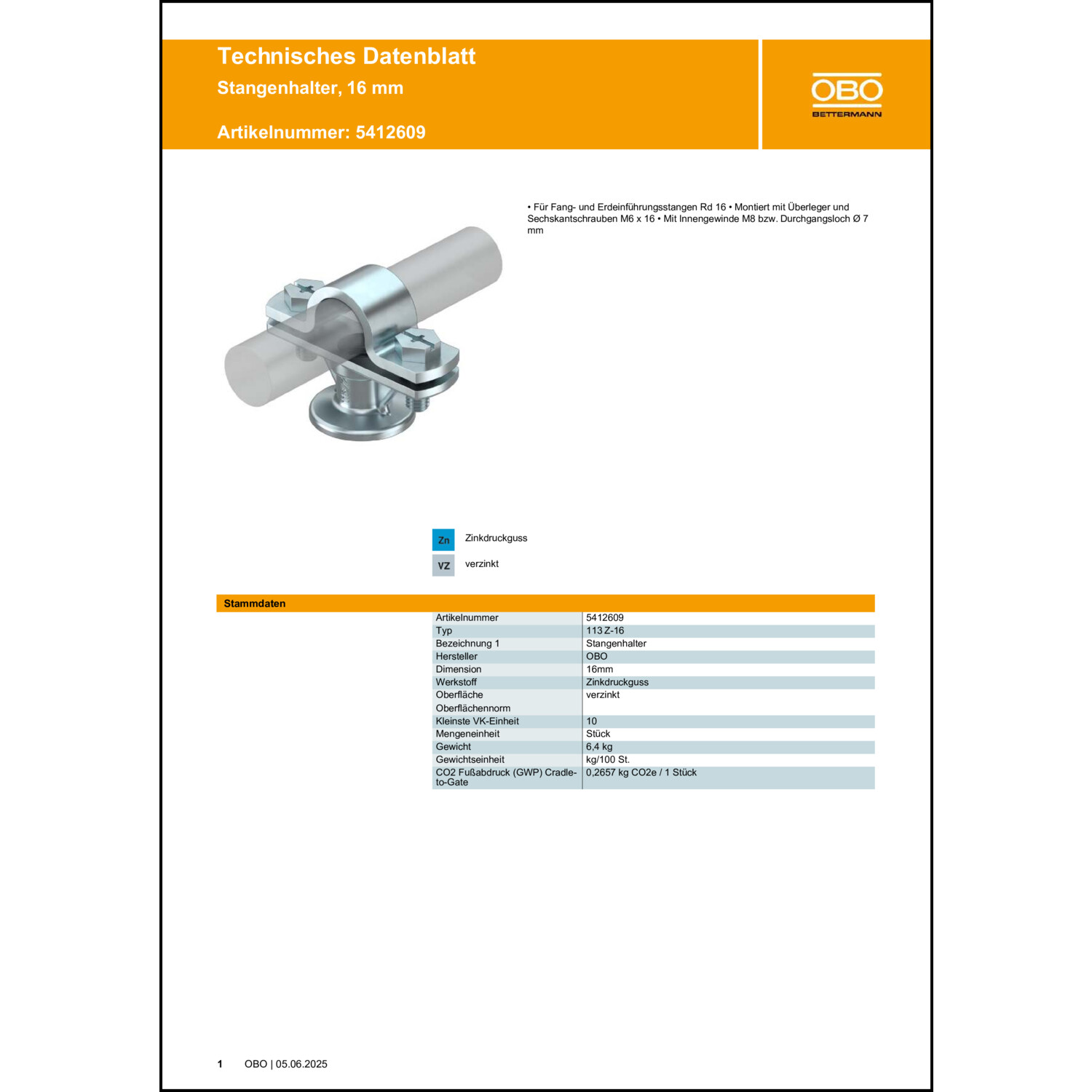 Technisches Datenblatt
Stangenhalter, 16 mm

Artikelnummer: 5412609

OBO
BETTERMANN

• Für Fang- und Erdeinführungsstangen Rd 16 • Montiert mit Überleger und Sechskantschrauben M6 x 16 • Mit Innengewinde M8 bzw. Durchgangsloch Ø 7 mm

Zn Zinkdruckguss

VZ verzinkt

Stammdaten

| | |
|---|---|
| Artikelnummer | 5412609 |
| Typ | 113 Z-16 |
| Bezeichnung 1 | Stangenhalter |
| Hersteller | OBO |
| Dimension | 16mm |
| Werkstoff | Zinkdruckguss |
| Oberfläche | verzinkt |
| Oberflächennorm | |
| Kleinste VK-Einheit | 10 |
| Mengeneinheit | Stück |
| Gewicht | 6,4 kg |
| Gewichtseinheit | kg/100 St. |
| CO2 Fußabdruck (GWP) Cradle-to-Gate | 0,2657 kg CO2e / 1 Stück |

1 OBO | 05.06.2025