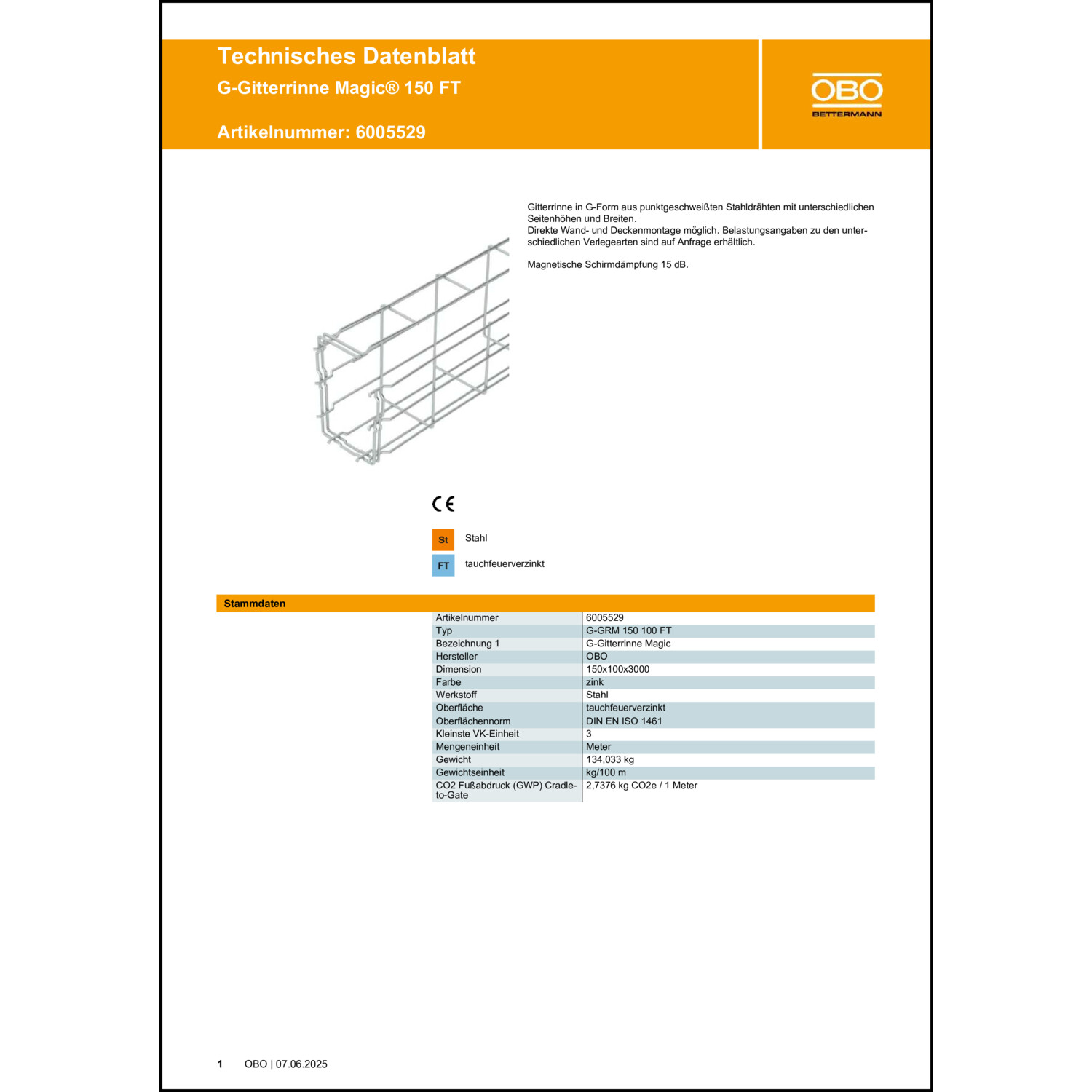 Technisches Datenblatt
G-Gitterrinne Magic® 150 FT

Artikelnummer: 6005529

OBO
BETTERMANN

Gitterrinne in G-Form aus punktgeschweißten Stahldrähten mit unterschiedlichen Seitenhöhen und Breiten.
Direkte Wand- und Deckenmontage möglich. Belastungsangaben zu den unterschiedlichen Verlegearten sind auf Anfrage erhältlich.

Magnetische Schirmdämpfung 15 dB.

CE

St Stahl

FT tauchfeuerverzinkt

Stammdaten

| Artikelnummer | 6005529 |
|---|---|
| Typ | G-GRM 150 100 FT |
| Bezeichnung 1 | G-Gitterrinne Magic |
| Hersteller | OBO |
| Dimension | 150x100x3000 |
| Farbe | zink |
| Werkstoff | Stahl |
| Oberfläche | tauchfeuerverzinkt |
| Oberflächennorm | DIN EN ISO 1461 |
| Kleinste VK-Einheit | 3 |
| Mengeneinheit | Meter |
| Gewicht | 134,033 kg |
| Gewichtseinheit | kg/100 m |
| CO2 Fußabdruck (GWP) Cradle-to-Gate | 2,7376 kg CO2e / 1 Meter |

1 OBO | 07.06.2025