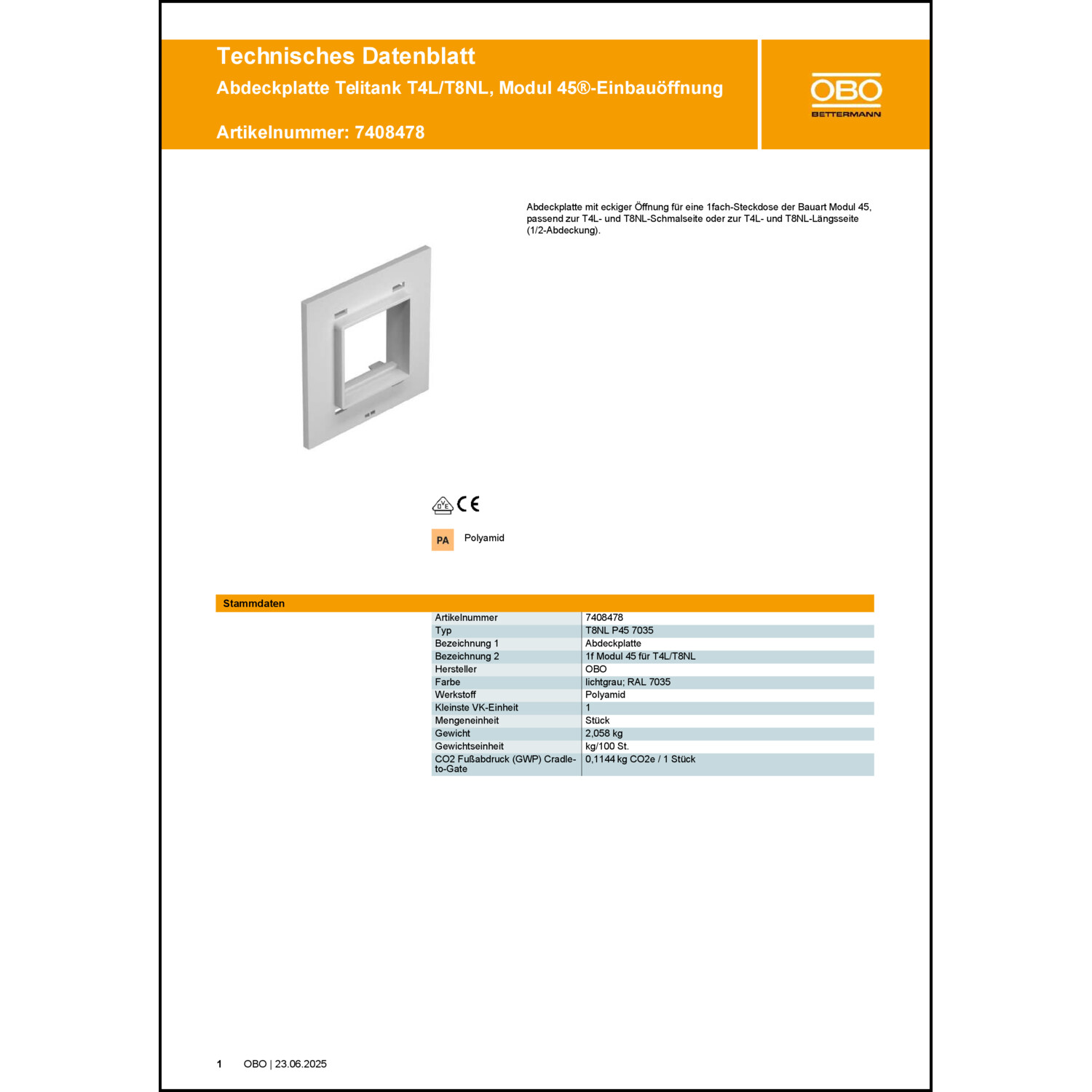 Technisches Datenblatt
Abdeckplatte Telitank T4L/T8NL, Modul 45®-Einbauöffnung

Artikelnummer: 7408478

OBO
BETTERMANN

Abdeckplatte mit eckiger Öffnung für eine 1fach-Steckdose der Bauart Modul 45, passend zur T4L- und T8NL-Schmalseite oder zur T4L- und T8NL-Längsseite (1/2-Abdeckung).

DVE CE

PA Polyamid

Stammdaten

| | |
|---|---|
| Artikelnummer | 7408478 |
| Typ | T8NL P45 7035 |
| Bezeichnung 1 | Abdeckplatte |
| Bezeichnung 2 | 1f Modul 45 für T4L/T8NL |
| Hersteller | OBO |
| Farbe | lichtgrau; RAL 7035 |
| Werkstoff | Polyamid |
| Kleinste VK-Einheit | 1 |
| Mengeneinheit | Stück |
| Gewicht | 2,058 kg |
| Gewichtseinheit | kg/100 St. |
| CO2 Fußabdruck (GWP) Cradle-to-Gate | 0,1144 kg CO2e / 1 Stück |

1 OBO | 23.06.2025