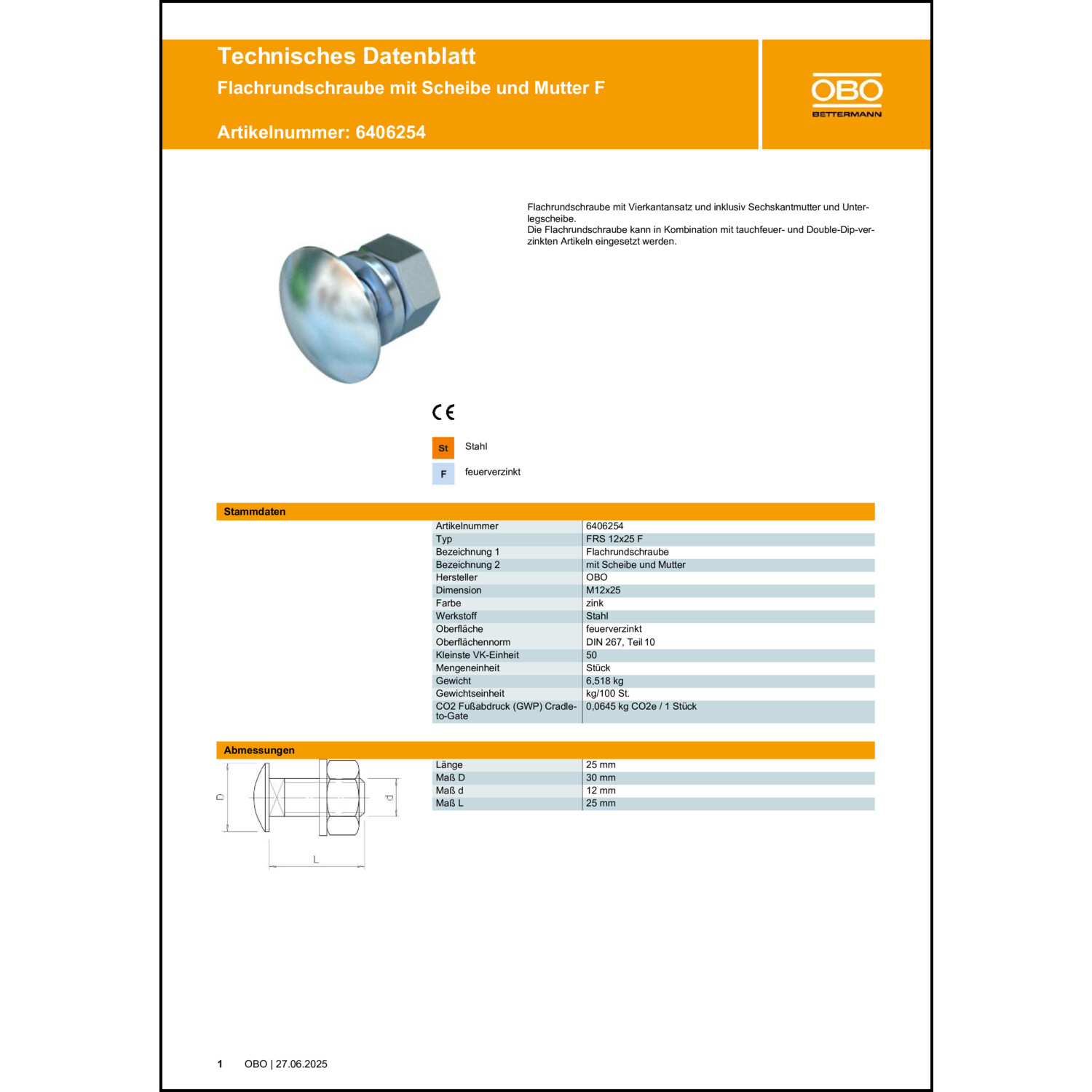 Technisches Datenblatt
Flachrundschraube mit Scheibe und Mutter F

Artikelnummer: 6406254

OBO
BETTERMANN

Flachrundschraube mit Vierkantansatz und inklusiv Sechskantmutter und Unterlegscheibe.
Die Flachrundschraube kann in Kombination mit tauchfeuer- und Double-Dip-verzinkten Artikeln eingesetzt werden.

CE

St Stahl
F feuerverzinkt

Stammdaten

| | |
|---|---|
| Artikelnummer | 6406254 |
| Typ | FRS 12x25 F |
| Bezeichnung 1 | Flachrundschraube |
| Bezeichnung 2 | mit Scheibe und Mutter |
| Hersteller | OBO |
| Dimension | M12x25 |
| Farbe | zink |
| Werkstoff | Stahl |
| Oberfläche | feuerverzinkt |
| Oberflächennorm | DIN 267, Teil 10 |
| Kleinste VK-Einheit | 50 |
| Mengeneinheit | Stück |
| Gewicht | 6,518 kg |
| Gewichtseinheit | kg/100 St. |
| CO2 Fußabdruck (GWP) Cradle-to-Gate | 0,0645 kg CO2e / 1 Stück |

Abmessungen

D d L

| | |
|---|---|
| Länge | 25 mm |
| Maß D | 30 mm |
| Maß d | 12 mm |
| Maß L | 25 mm |

1 OBO | 27.06.2025