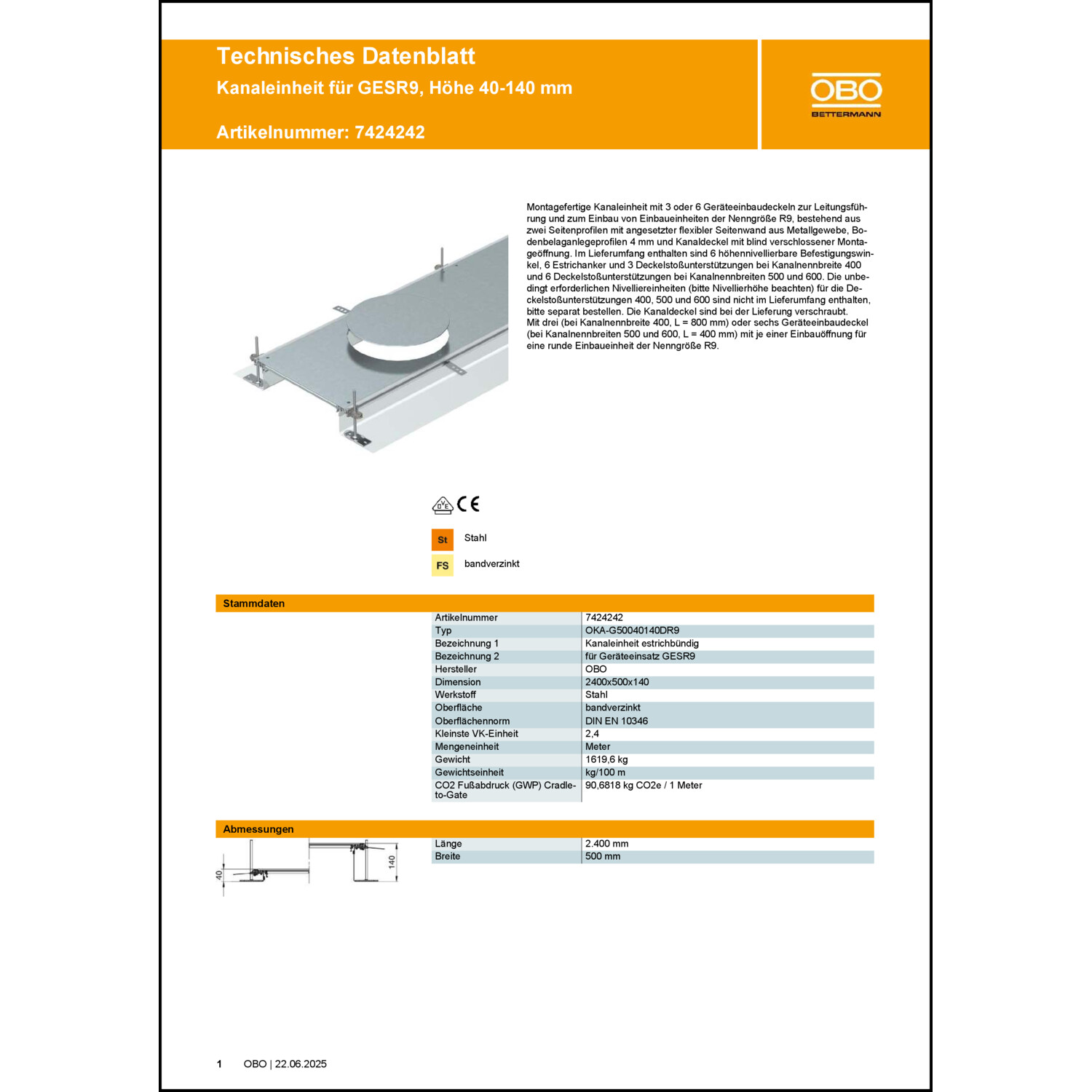 Technisches Datenblatt
Kanaleinheit für GESR9, Höhe 40-140 mm

Artikelnummer: 7424242

OBO
BETTERMANN

Montagefertige Kanaleinheit mit 3 oder 6 Geräteeinbaudeckeln zur Leitungsführung und zum Einbau von Einbaueinheiten der Nenngröße R9, bestehend aus zwei Seitenprofilen mit angesetzter flexibler Seitenwand aus Metallgewebe, Bodenbelaganlegeprofilen 4 mm und Kanaldeckel mit blind verschlossener Montageöffnung. Im Lieferumfang enthalten sind 6 höhennivellierbare Befestigungswinkel, 6 Estrichanker und 3 Deckelstoßunterstützungen bei Kanalnennbreite 400 und 6 Deckelstoßunterstützungen bei Kanalnennbreiten 500 und 600. Die unbedingt erforderlichen Nivelliereinheiten (bitte Nivellierhöhe beachten) für die Deckelstoßunterstützungen 400, 500 und 600 sind nicht im Lieferumfang enthalten, bitte separat bestellen. Die Kanaldeckel sind bei der Lieferung verschraubt.
Mit drei (bei Kanalnennbreite 400, L = 800 mm) oder sechs Geräteeinbaudeckel (bei Kanalnennbreiten 500 und 600, L = 400 mm) mit je einer Einbauöffnung für eine runde Einbaueinheit der Nenngröße R9.

DVE CE

St Stahl
FS bandverzinkt

Stammdaten

| Artikelnummer | 7424242 |
|---|---|
| Typ | OKA-G50040140DR9 |
| Bezeichnung 1 | Kanaleinheit estrichbündig |
| Bezeichnung 2 | für Geräteeinsatz GESR9 |
| Hersteller | OBO |
| Dimension | 2400x500x140 |
| Werkstoff | Stahl |
| Oberfläche | bandverzinkt |
| Oberflächennorm | DIN EN 10346 |
| Kleinste VK-Einheit | 2,4 |
| Mengeneinheit | Meter |
| Gewicht | 1619,6 kg |
| Gewichtseinheit | kg/100 m |
| CO2 Fußabdruck (GWP) Cradle-to-Gate | 90,6818 kg CO2e / 1 Meter |

Abmessungen

40 140

| Länge | 2.400 mm |
|---|---|
| Breite | 500 mm |

1 OBO | 22.06.2025