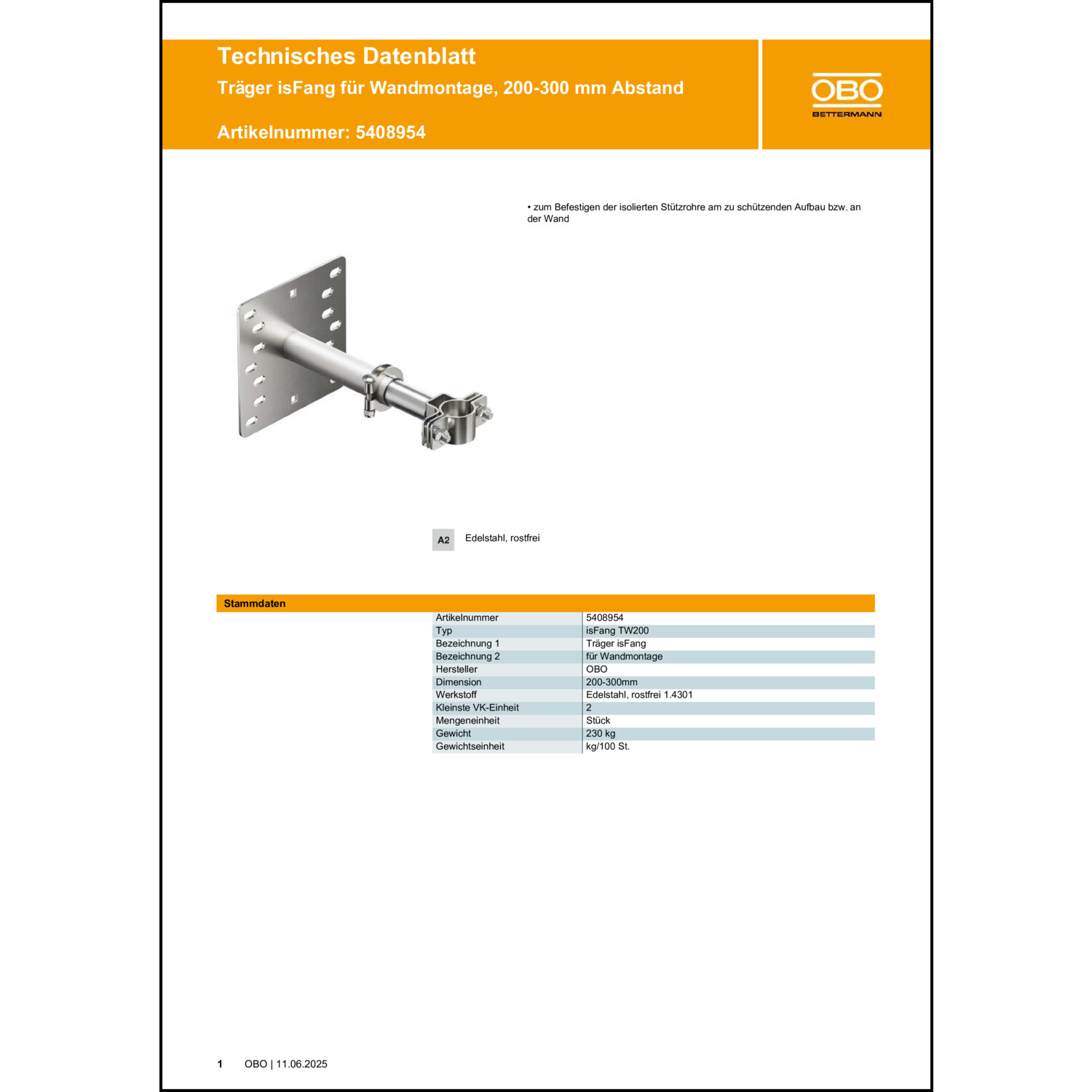 Technisches Datenblatt
Träger isFang für Wandmontage, 200-300 mm Abstand

Artikelnummer: 5408954

OBO
BETTERMANN

• zum Befestigen der isolierten Stützrohre am zu schützenden Aufbau bzw. an der Wand

A2 Edelstahl, rostfrei

Stammdaten

| | |
|---|---|
| Artikelnummer | 5408954 |
| Typ | isFang TW200 |
| Bezeichnung 1 | Träger isFang |
| Bezeichnung 2 | für Wandmontage |
| Hersteller | OBO |
| Dimension | 200-300mm |
| Werkstoff | Edelstahl, rostfrei 1.4301 |
| Kleinste VK-Einheit | 2 |
| Mengeneinheit | Stück |
| Gewicht | 230 kg |
| Gewichtseinheit | kg/100 St. |

1 OBO | 11.06.2025