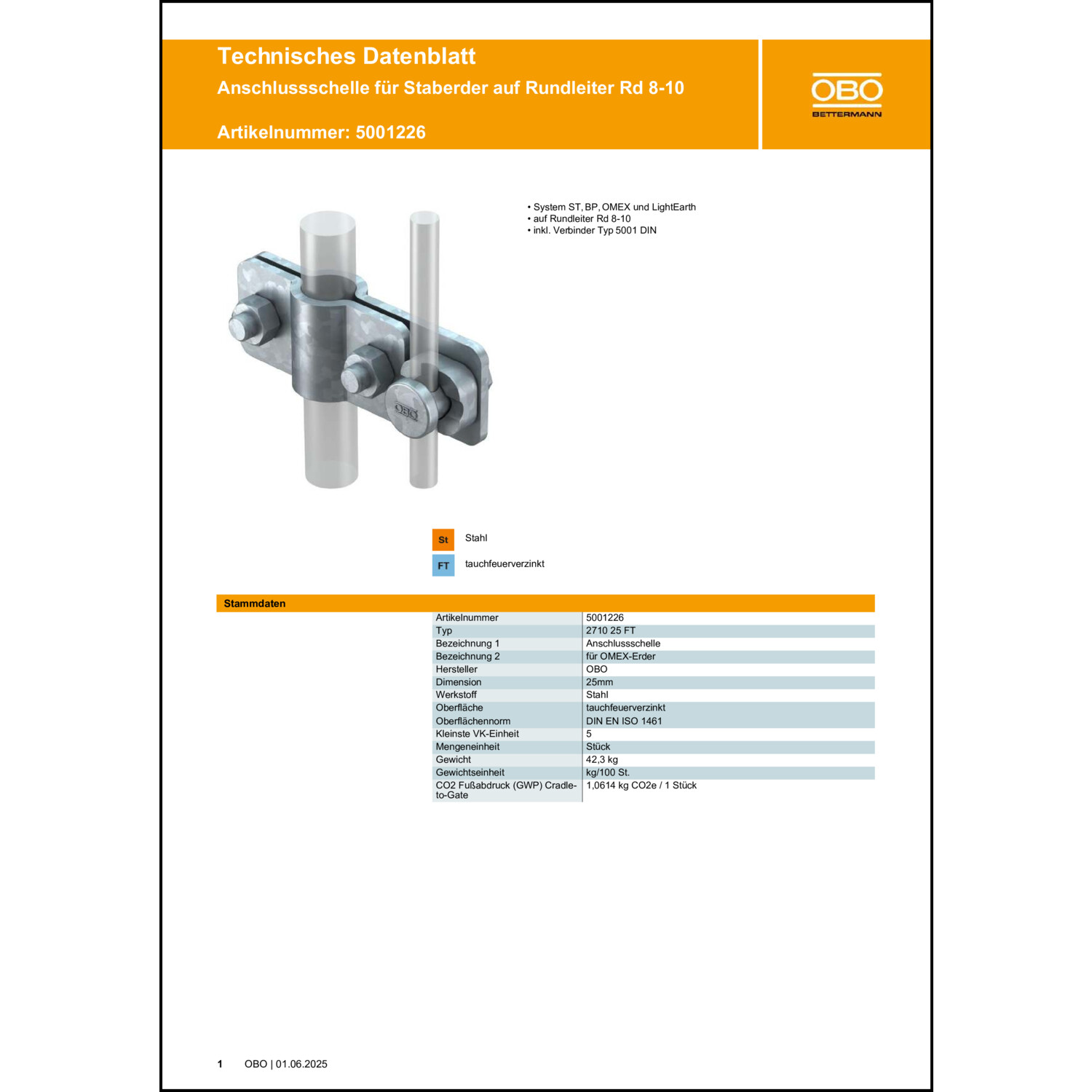 Technisches Datenblatt
Anschlussschelle für Staberder auf Rundleiter Rd 8-10

Artikelnummer: 5001226

OBO
BETTERMANN

• System ST, BP, OMEX und LightEarth
• auf Rundleiter Rd 8-10
• inkl. Verbinder Typ 5001 DIN

OBO

St Stahl
FT tauchfeuerverzinkt

Stammdaten

| | |
|---|---|
| Artikelnummer | 5001226 |
| Typ | 2710 25 FT |
| Bezeichnung 1 | Anschlussschelle |
| Bezeichnung 2 | für OMEX-Erder |
| Hersteller | OBO |
| Dimension | 25mm |
| Werkstoff | Stahl |
| Oberfläche | tauchfeuerverzinkt |
| Oberflächennorm | DIN EN ISO 1461 |
| Kleinste VK-Einheit | 5 |
| Mengeneinheit | Stück |
| Gewicht | 42,3 kg |
| Gewichtseinheit | kg/100 St. |
| CO2 Fußabdruck (GWP) Cradle-to-Gate | 1,0614 kg CO2e / 1 Stück |

1 OBO | 01.06.2025