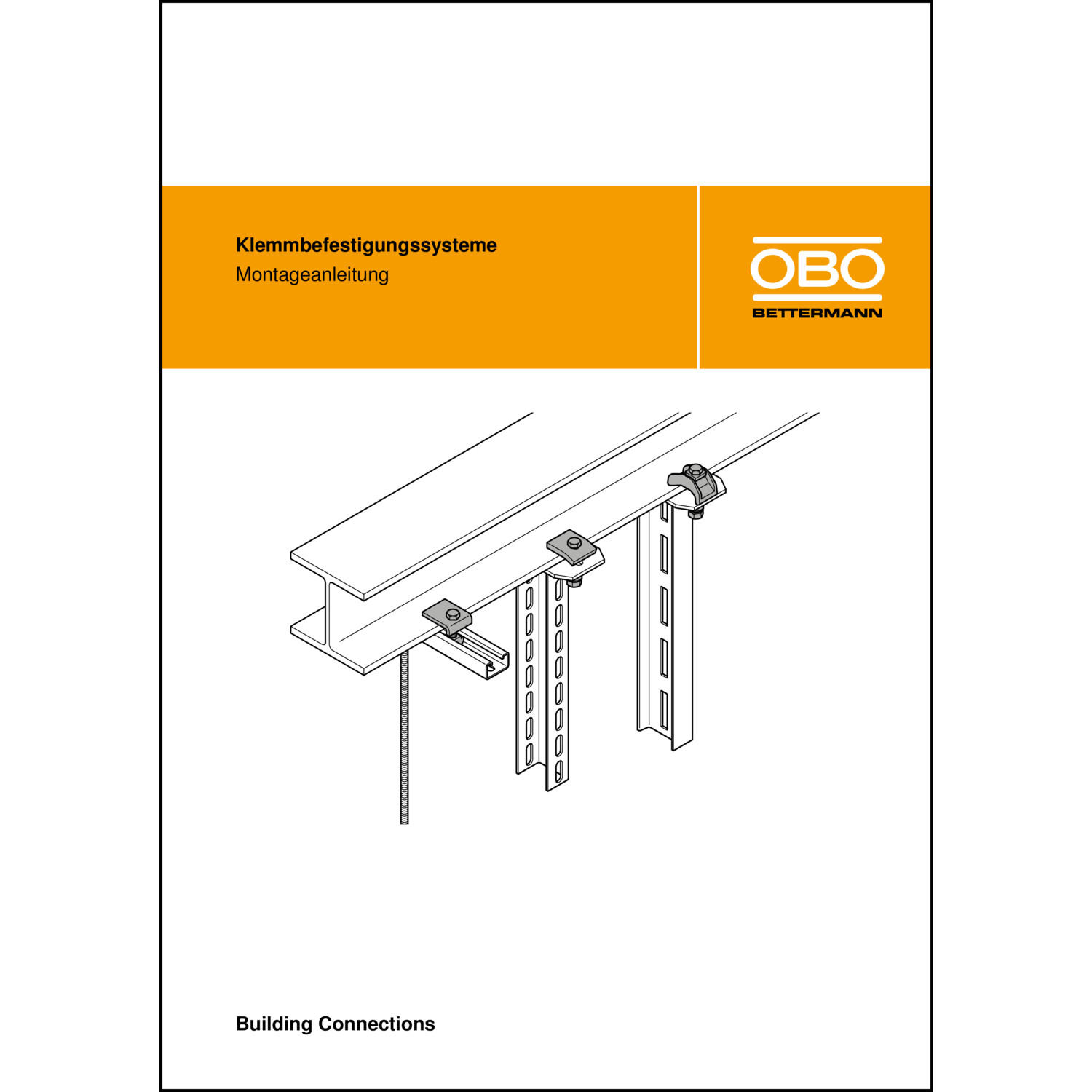 Klemmbefestigungssysteme
Montageanleitung

OBO
BETTERMANN

Building Connections