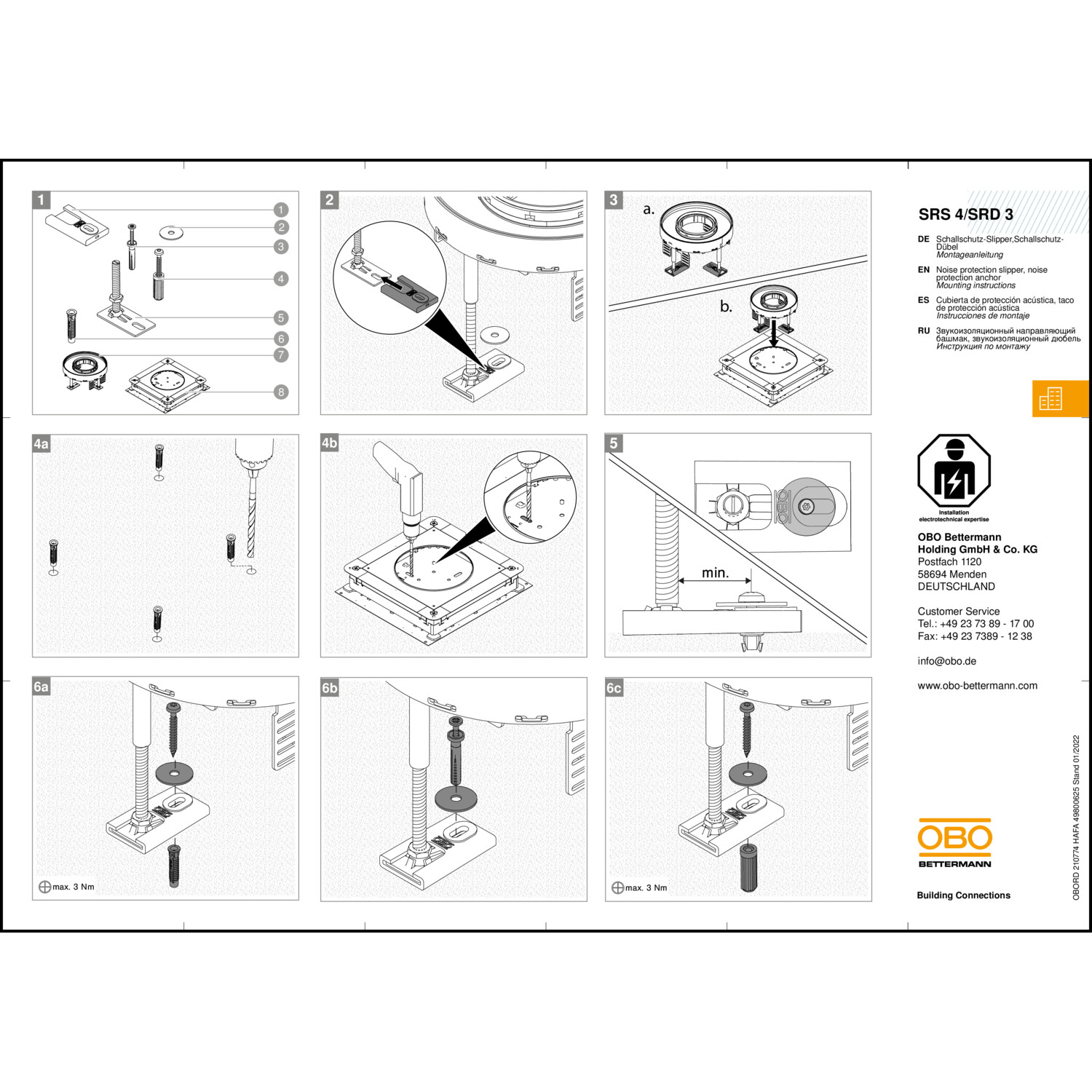 1

1
2
3
4
5
6
7
8

2

3

a.

b.

4a

4b

5

min.

6a

max. 3 Nm

6b

6c

max. 3 Nm

SRS 4/SRD 3

DE Schallschutz-Slipper,Schallschutz-Dübel
Montageanleitung

EN Noise protection slipper, noise protection anchor
Mounting instructions

ES Cubierta de protección acústica, taco de protección acústica
Instrucciones de montaje

RU Звукоизоляционный направляющий башмак, звукоизоляционный дюбель
Инструкция по монтажу

Installation
electrotechnical expertise

OBO Bettermann
Holding GmbH & Co. KG
Postfach 1120
58694 Menden
DEUTSCHLAND

Customer Service
Tel.: +49 23 73 89 - 17 00
Fax: +49 23 7389 - 12 38

info@obo.de

www.obo-bettermann.com

OBO
BETTERMANN

Building Connections

OBORD 210774 HAFA 49800625 Stand 01/2022