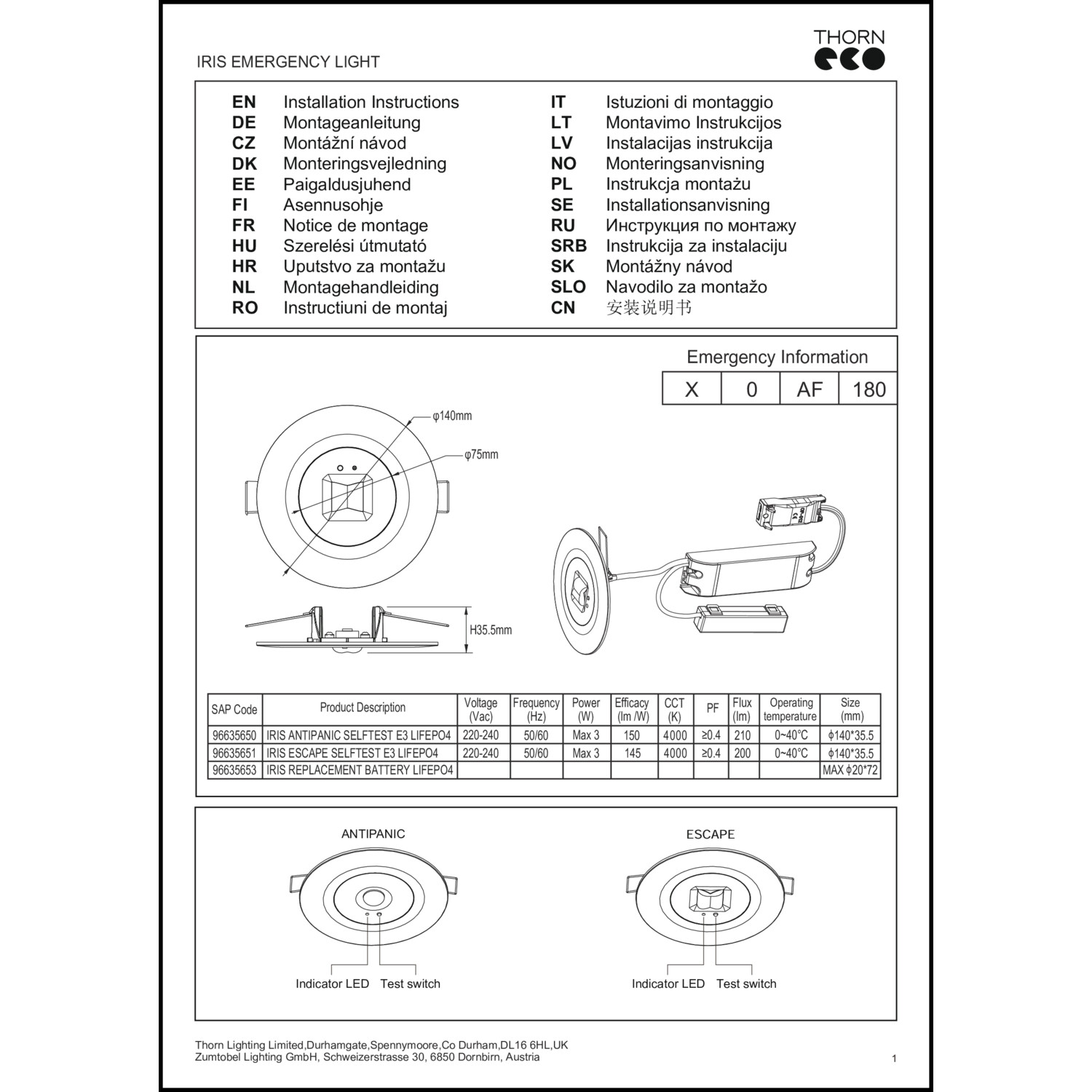 THORN
eco

IRIS EMERGENCY LIGHT

EN Installation Instructions
DE Montageanleitung
CZ Montážní návod
DK Monteringsvejledning
EE Paigaldusjuhend
FI Asennusohje
FR Notice de montage
HU Szerelési útmutató
HR Uputstvo za montažu
NL Montagehandleiding
RO Instructiuni de montaj

IT Istuzioni di montaggio
LT Montavimo Instrukcijos
LV Instalacijas instrukcija
NO Monteringsanvisning
PL Instrukcja montażu
SE Installationsanvisning
RU Инструкция по монтажу
SRB Instrukcija za instalaciju
SK Montážny návod
SLO Navodilo za montažo
CN 安装说明书

Emergency Information

| X | 0 | AF | 180 |
|---|---|---|---|

φ140mm
φ75mm
H35.5mm

| SAP Code | Product Description | Voltage (Vac) | Frequency (Hz) | Power (W) | Efficacy (lm /W) | CCT (K) | PF | Flux (lm) | Operating temperature | Size (mm) |
|---|---|---|---|---|---|---|---|---|---|---|
| 96635650 | IRIS ANTIPANIC SELFTEST E3 LIFEPO4 | 220-240 | 50/60 | Max 3 | 150 | 4000 | ≥0.4 | 210 | 0~40°C | ϕ140*35.5 |
| 96635651 | IRIS ESCAPE SELFTEST E3 LIFEPO4 | 220-240 | 50/60 | Max 3 | 145 | 4000 | ≥0.4 | 200 | 0~40°C | ϕ140*35.5 |
| 96635653 | IRIS REPLACEMENT BATTERY LIFEPO4 | | | | | | | | | MAX ϕ20*72 |

ANTIPANIC
Indicator LED Test switch

ESCAPE
Indicator LED Test switch

Thorn Lighting Limited,Durhamgate,Spennymoore,Co Durham,DL16 6HL,UK
Zumtobel Lighting GmbH, Schweizerstrasse 30, 6850 Dornbirn, Austria

1