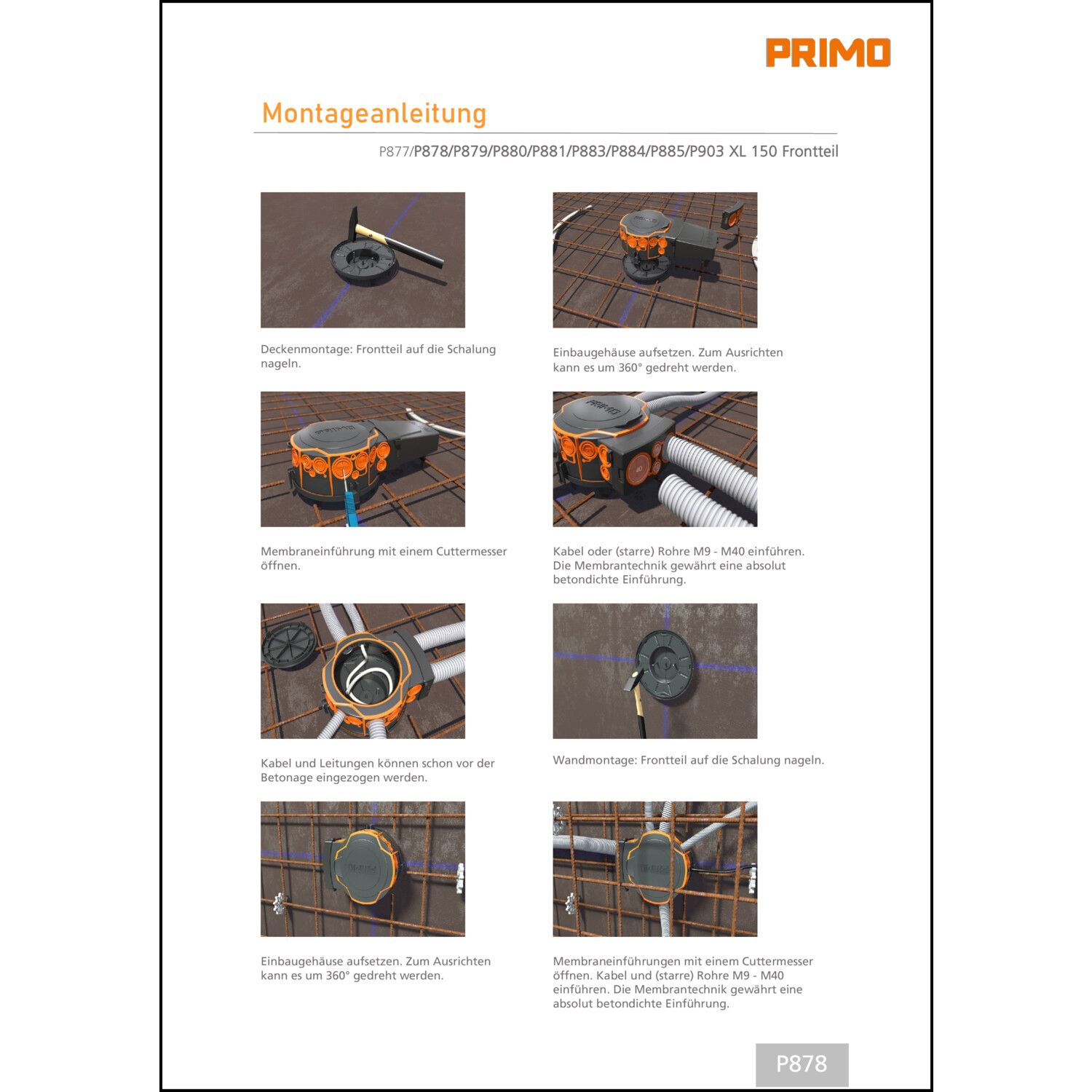 PRIMO

Montageanleitung

P877/P878/P879/P880/P881/P883/P884/P885/P903 XL 150 Frontteil

Deckenmontage: Frontteil auf die Schalung nageln.

Einbaugehäuse aufsetzen. Zum Ausrichten kann es um 360° gedreht werden.

Membraneinführung mit einem Cuttermesser öffnen.

Kabel oder (starre) Rohre M9 - M40 einführen. Die Membrantechnik gewährt eine absolut betondichte Einführung.

Kabel und Leitungen können schon vor der Betonage eingezogen werden.

Wandmontage: Frontteil auf die Schalung nageln.

Einbaugehäuse aufsetzen. Zum Ausrichten kann es um 360° gedreht werden.

Membraneinführungen mit einem Cuttermesser öffnen. Kabel und (starre) Rohre M9 - M40 einführen. Die Membrantechnik gewährt eine absolut betondichte Einführung.

P878