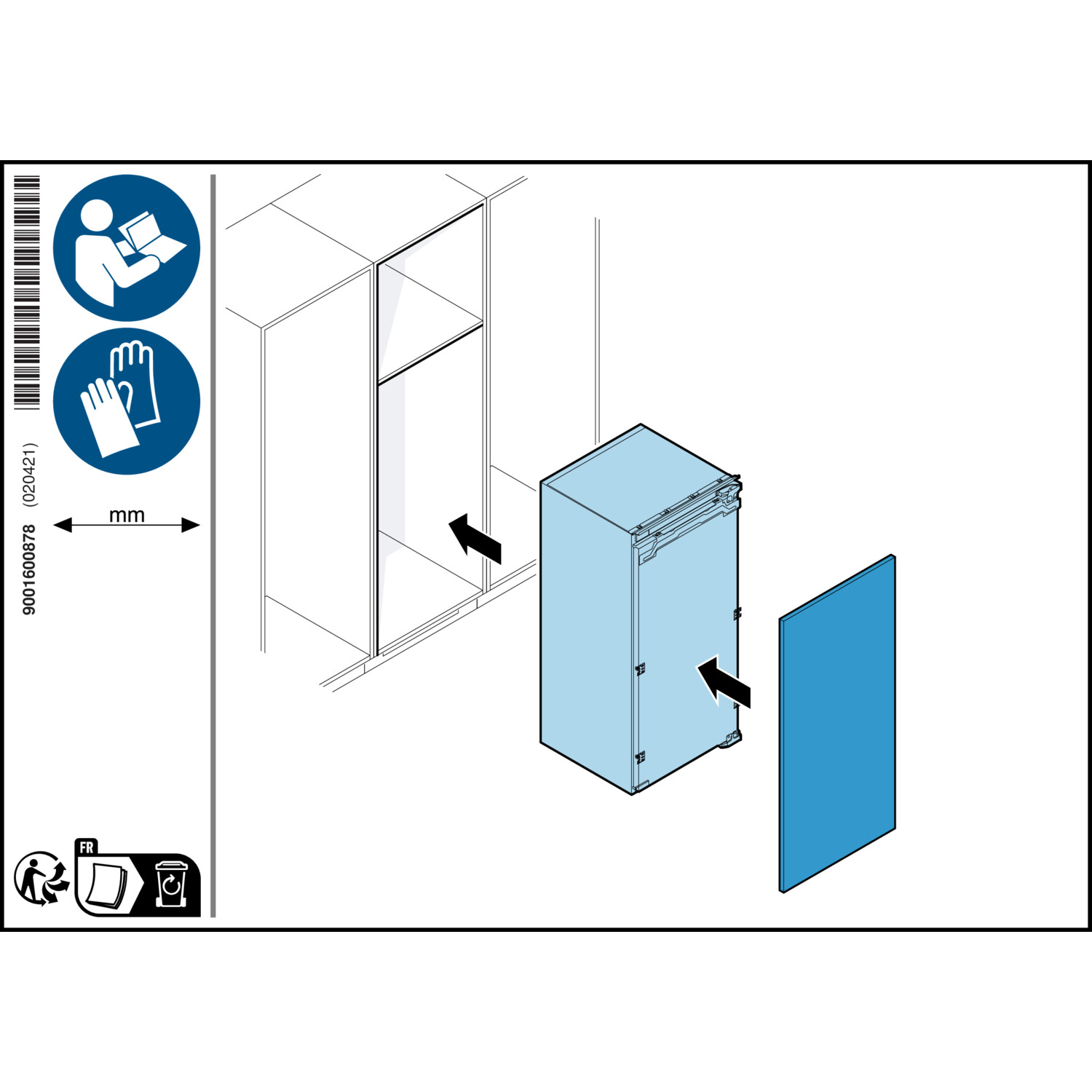 9001600878 (020421)

mm

FR