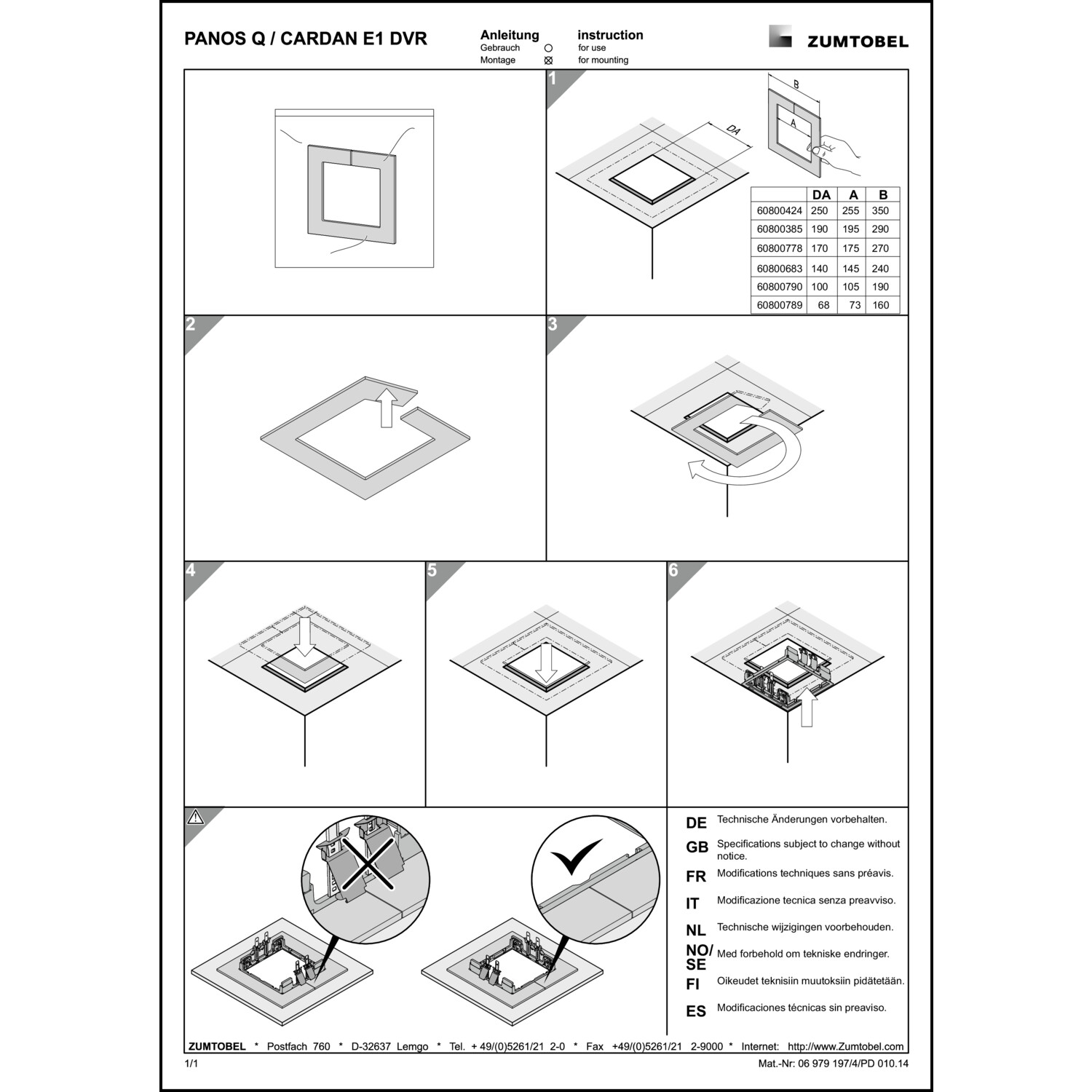 PANOS Q / CARDAN E1 DVR

Anleitung
Gebrauch ○
Montage ⊠

instruction
for use
for mounting

ZUMTOBEL

1

DA

B

A

| | DA | A | B |
|---|---|---|---|
| 60800424 | 250 | 255 | 350 |
| 60800385 | 190 | 195 | 290 |
| 60800778 | 170 | 175 | 270 |
| 60800683 | 140 | 145 | 240 |
| 60800790 | 100 | 105 | 190 |
| 60800789 | 68 | 73 | 160 |

2

3

4

5

6

DE Technische Änderungen vorbehalten.
GB Specifications subject to change without notice.
FR Modifications techniques sans préavis.
IT Modificazione tecnica senza preavviso.
NL Technische wijzigingen voorbehouden.
NO/SE Med forbehold om tekniske endringer.
FI Oikeudet teknisiin muutoksiin pidätetään.
ES Modificaciones técnicas sin preaviso.

ZUMTOBEL * Postfach 760 * D-32637 Lemgo * Tel. + 49/(0)5261/21 2-0 * Fax +49/(0)5261/21 2-9000 * Internet: http://www.Zumtobel.com

1/1

Mat.-Nr: 06 979 197/4/PD 010.14