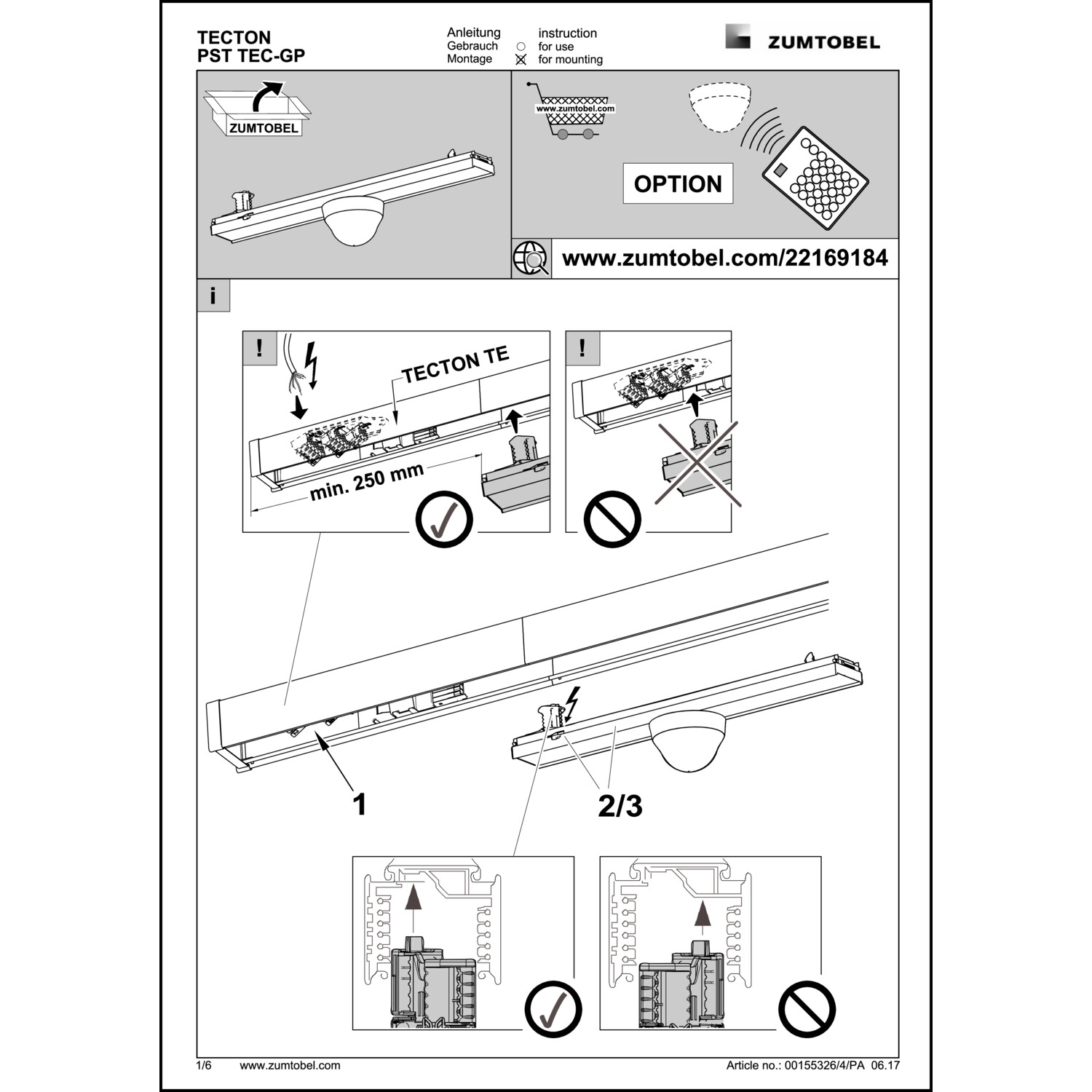 TECTON
PST TEC-GP

Anleitung
Gebrauch
Montage

instruction
for use
for mounting

ZUMTOBEL

ZUMTOBEL

www.zumtobel.com

OPTION

www.zumtobel.com/22169184

i

!

TECTON TE

min. 250 mm

!

1

2/3

1/6 www.zumtobel.com

Article no.: 00155326/4/PA 06.17