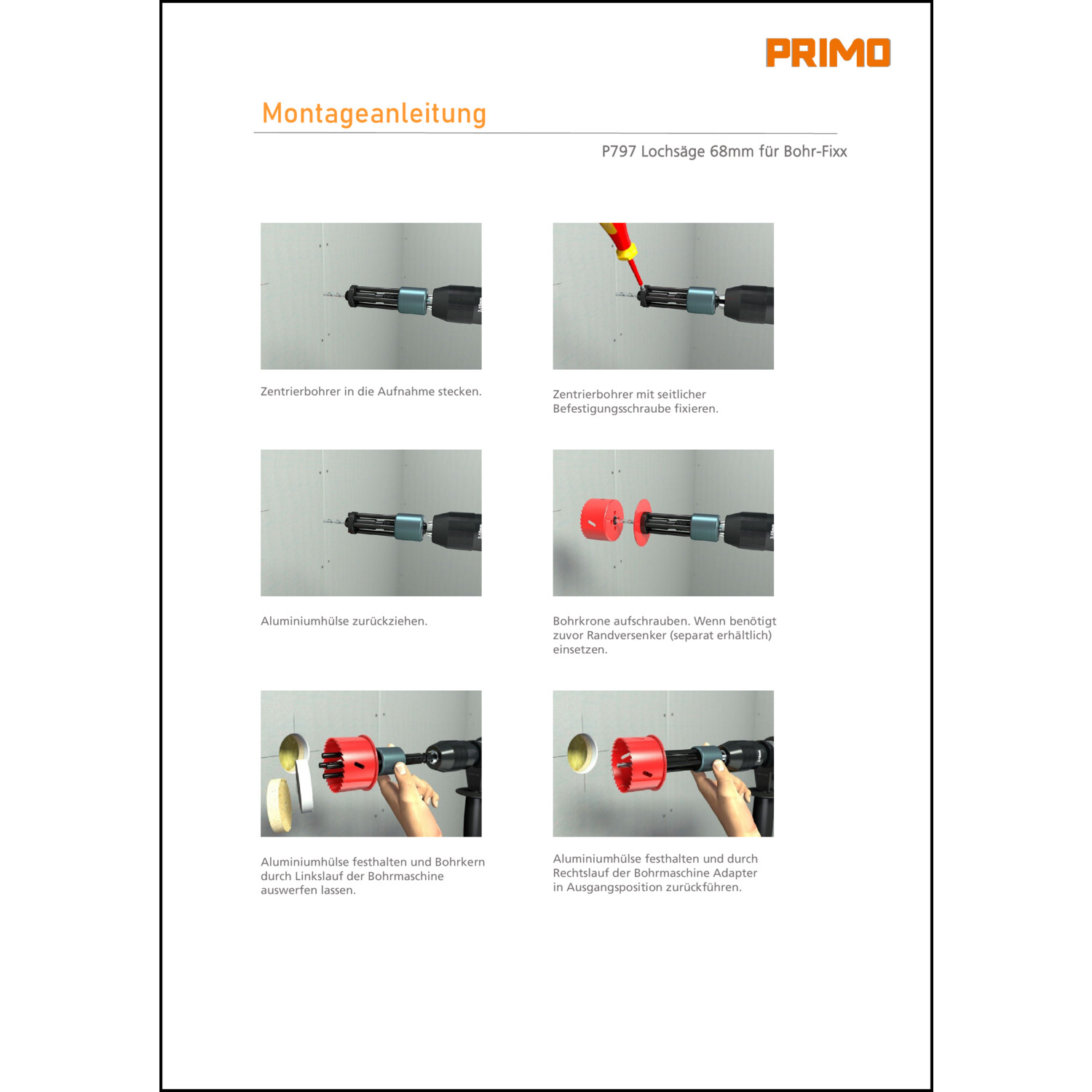 PRIMO

Montageanleitung

P797 Lochsäge 68mm für Bohr-Fixx

Zentrierbohrer in die Aufnahme stecken.

Zentrierbohrer mit seitlicher Befestigungsschraube fixieren.

Aluminiumhülse zurückziehen.

Bohrkrone aufschrauben. Wenn benötigt zuvor Randversenker (separat erhältlich) einsetzen.

Aluminiumhülse festhalten und Bohrkern durch Linkslauf der Bohrmaschine auswerfen lassen.

Aluminiumhülse festhalten und durch Rechtslauf der Bohrmaschine Adapter in Ausgangsposition zurückführen.