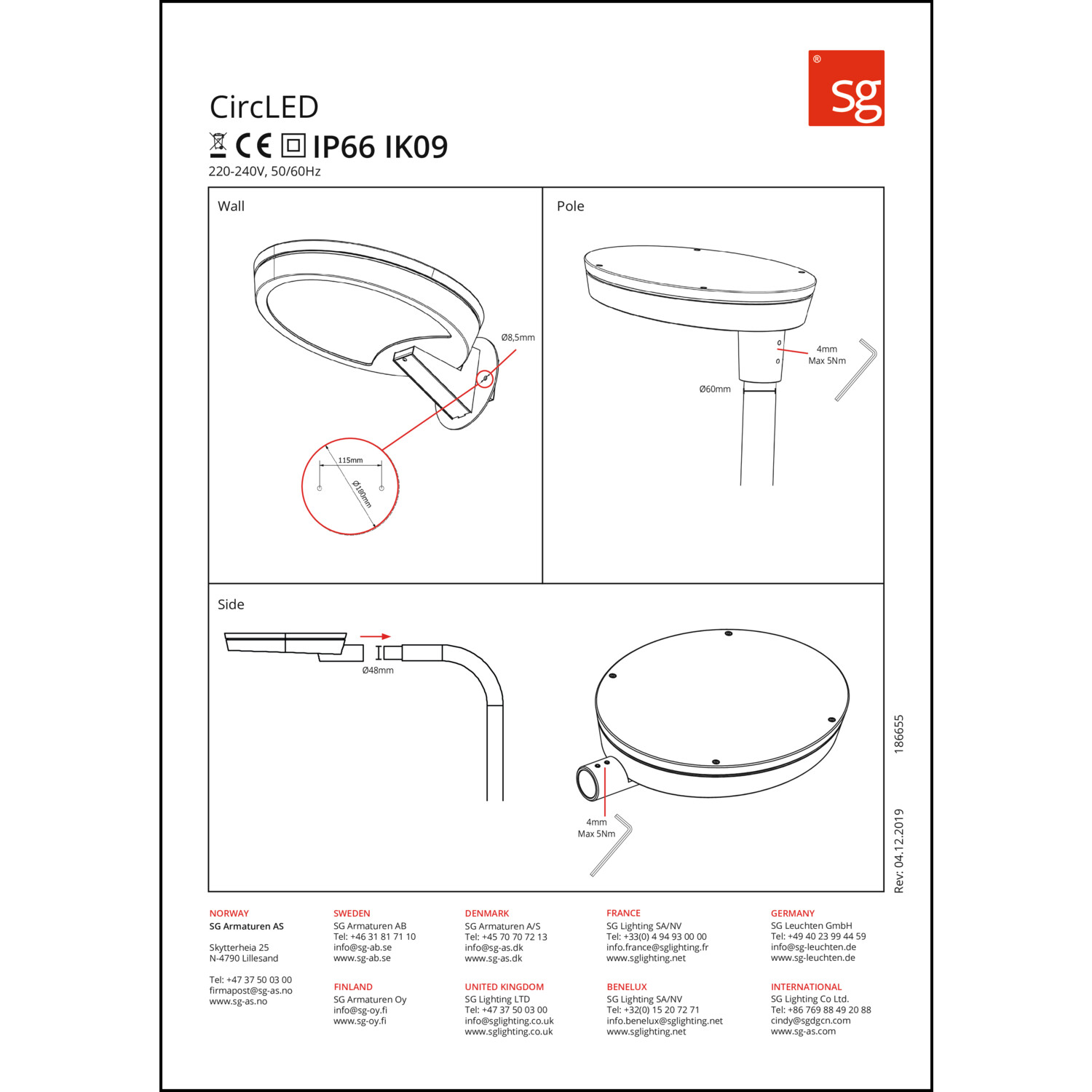 sg

CircLED

CE IP66 IK09

220-240V, 50/60Hz

Wall

Ø8,5mm

115mm

Ø180mm

Pole

4mm
Max 5Nm

Ø60mm

Side

Ø48mm

4mm
Max 5Nm

186655

Rev: 04.12.2019

NORWAY
SG Armaturen AS

Skytterheia 25
N-4790 Lillesand

Tel: +47 37 50 03 00
firmapost@sg-as.no
www.sg-as.no

SWEDEN
SG Armaturen AB
Tel: +46 31 81 71 10
info@sg-ab.se
www.sg-ab.se

FINLAND
SG Armaturen Oy
info@sg-oy.fi
www.sg-oy.fi

DENMARK
SG Armaturen A/S
Tel: +45 70 70 72 13
info@sg-as.dk
www.sg-as.dk

UNITED KINGDOM
SG Lighting LTD
Tel: +47 37 50 03 00
info@sglighting.co.uk
www.sglighting.co.uk

FRANCE
SG Lighting SA/NV
Tel: +33(0) 4 94 93 00 00
info.france@sglighting.fr
www.sglighting.net

BENELUX
SG Lighting SA/NV
Tel: +32(0) 15 20 72 71
info.benelux@sglighting.net
www.sglighting.net

GERMANY
SG Leuchten GmbH
Tel: +49 40 23 99 44 59
info@sg-leuchten.de
www.sg-leuchten.de

INTERNATIONAL
SG Lighting Co Ltd.
Tel: +86 769 88 49 20 88
cindy@sgdgcn.com
www.sg-as.com